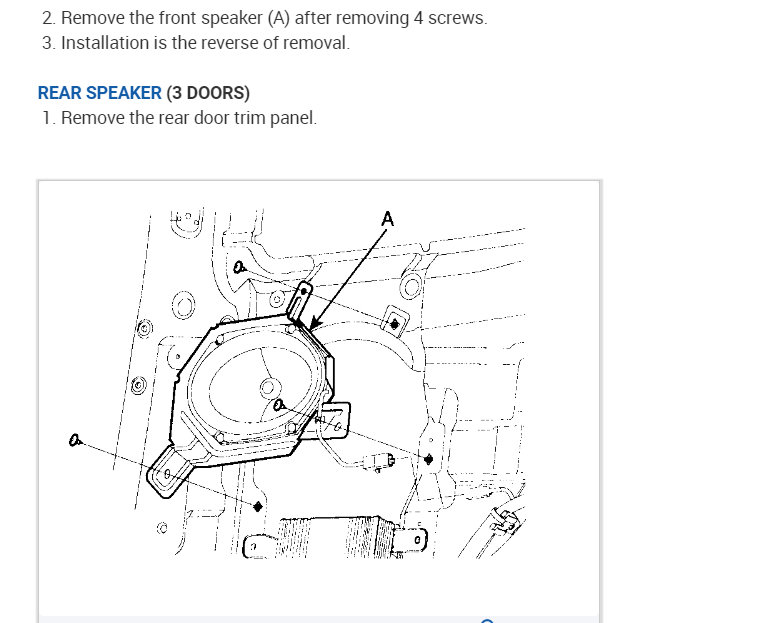 2. Remove the front speaker (A) after removing 4 screws.
3. Installation is the reverse of removal.

REAR SPEAKER (3 DOORS)
1. Remove the rear door trim panel.

A