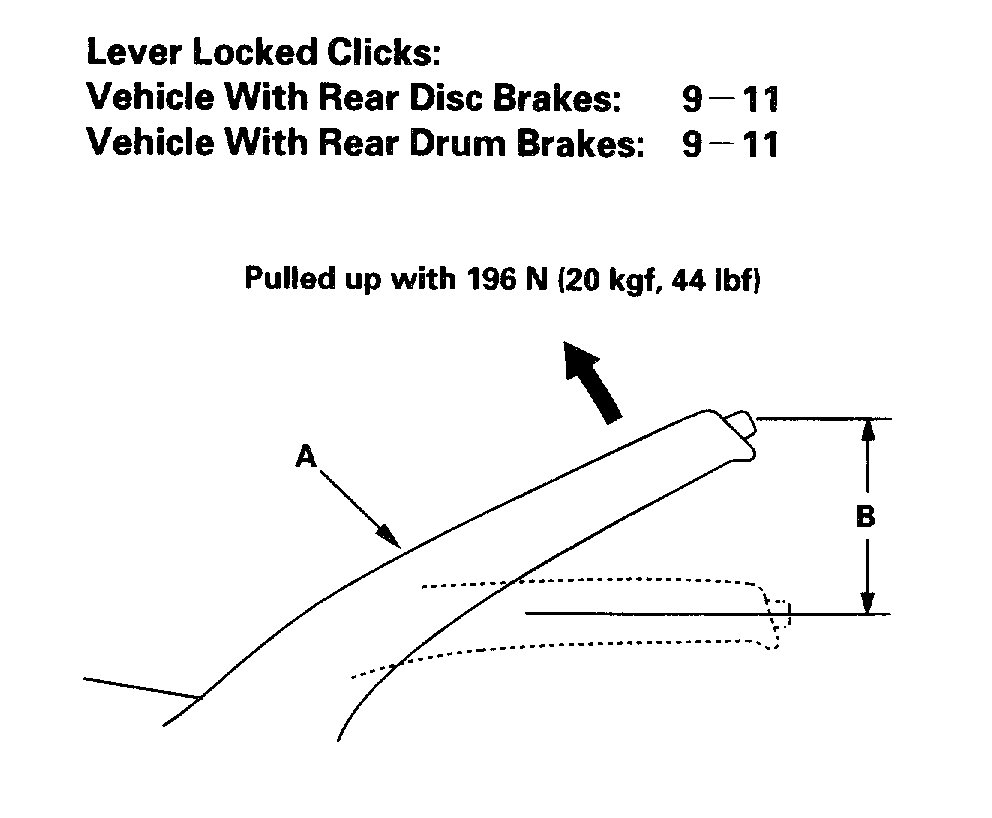 Lever Locked Clicks:
Vehicle With Rear Disc Brakes: 9 – 11
Vehicle With Rear Drum Brakes: 9 – 11

Pulled up with 196 N (20 kgf, 44 lbf)

A

B