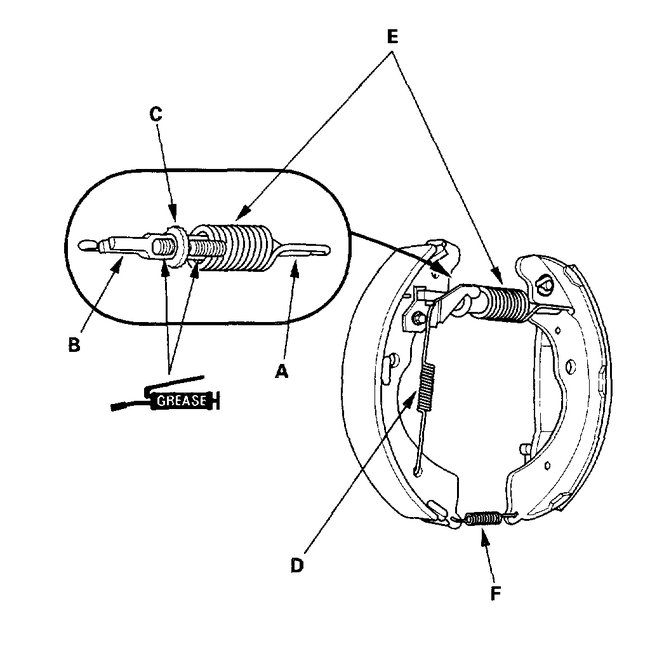 E
C
B
A
GREASE
D
F