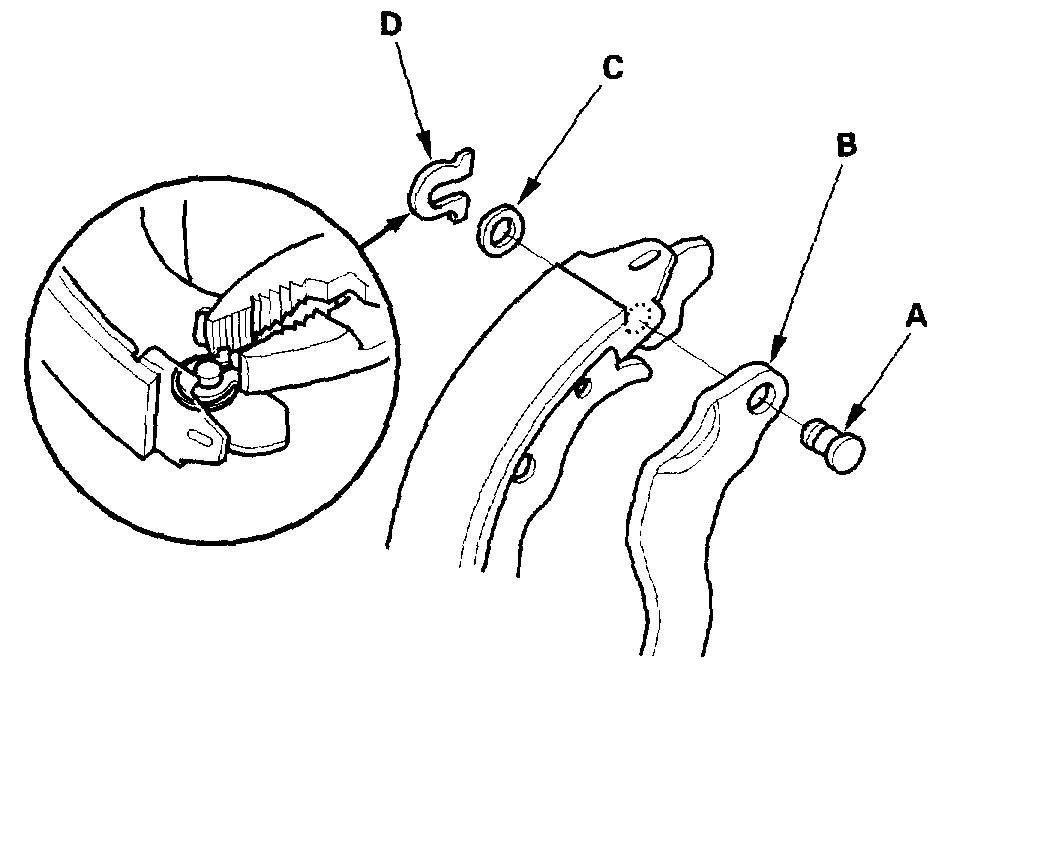 D
C
B
A