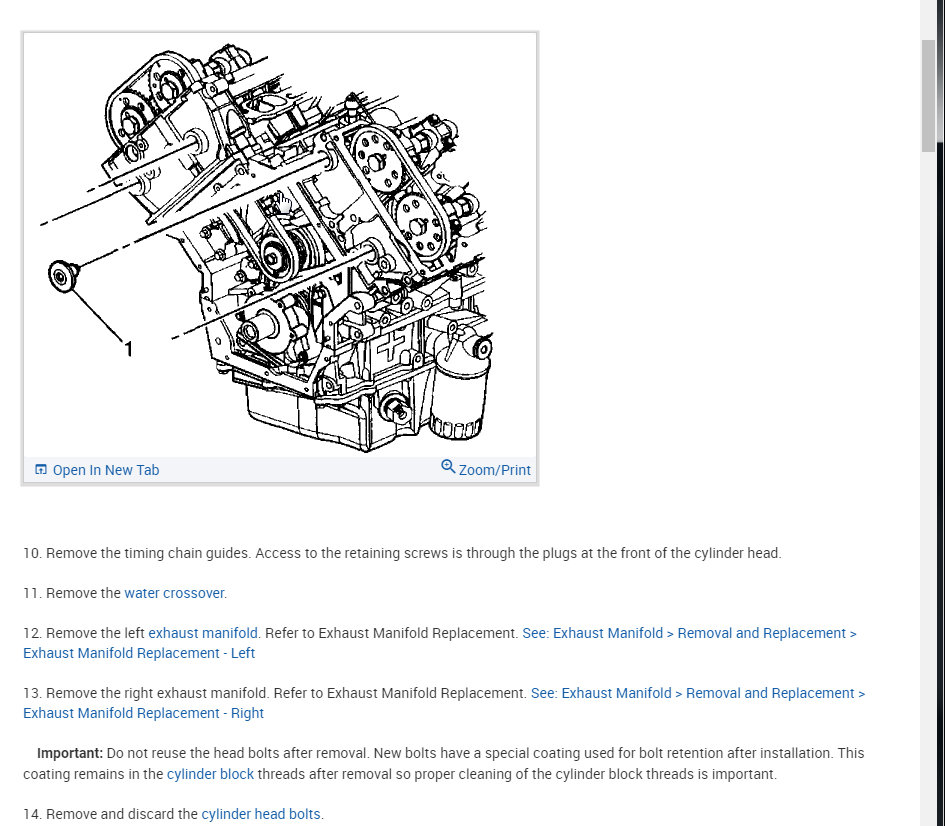 1

Open In New Tab

Zoom/Print

10. Remove the timing chain guides. Access to the retaining screws is through the plugs at the front of the cylinder head.

11. Remove the water crossover.

12. Remove the left exhaust manifold. Refer to Exhaust Manifold Replacement. See: Exhaust Manifold > Removal and Replacement > Exhaust Manifold Replacement - Left

13. Remove the right exhaust manifold. Refer to Exhaust Manifold Replacement. See: Exhaust Manifold > Removal and Replacement > Exhaust Manifold Replacement - Right

Important: Do not reuse the head bolts after removal. New bolts have a special coating used for bolt retention after installation. This coating remains in the cylinder block threads after removal so proper cleaning of the cylinder block threads is important.

14. Remove and discard the cylinder head bolts.