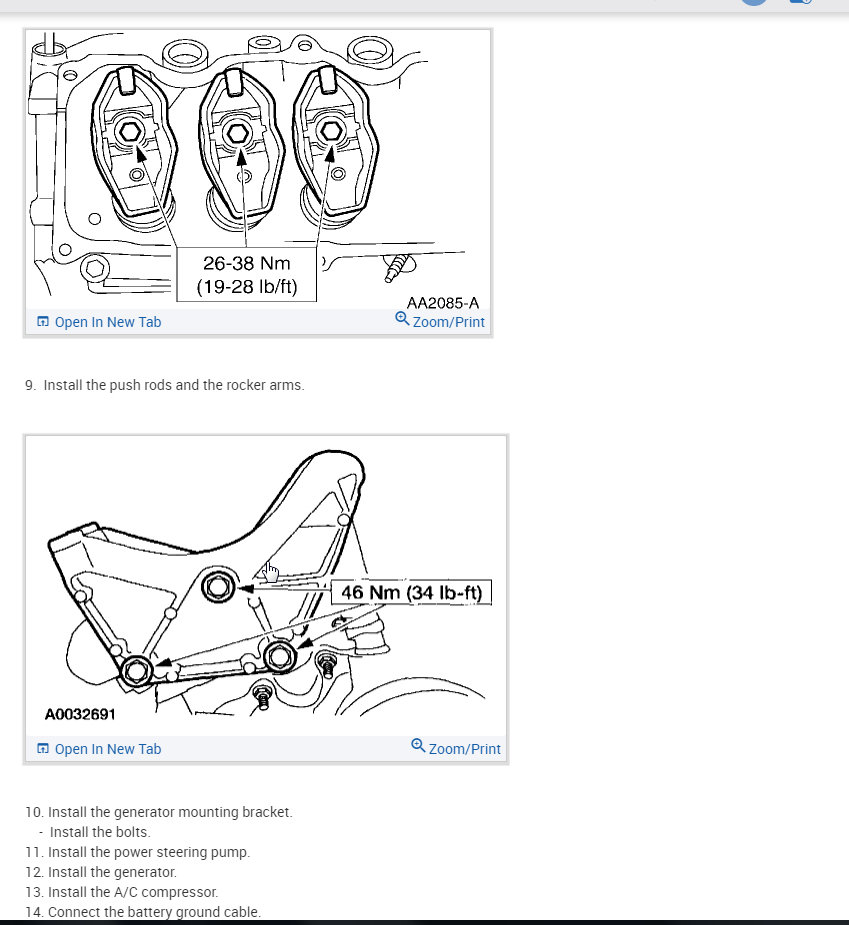 26-38 Nm
(19-28 lb/ft)
AA2085-A
Open In New Tab
Zoom/Print

9. Install the push rods and the rocker arms.

46 Nm (34 lb-ft)
A0032691
Open In New Tab
Zoom/Print

10. Install the generator mounting bracket.
- Install the bolts.
11. Install the power steering pump.
12. Install the generator.
13. Install the A/C compressor.
14. Connect the battery ground cable.