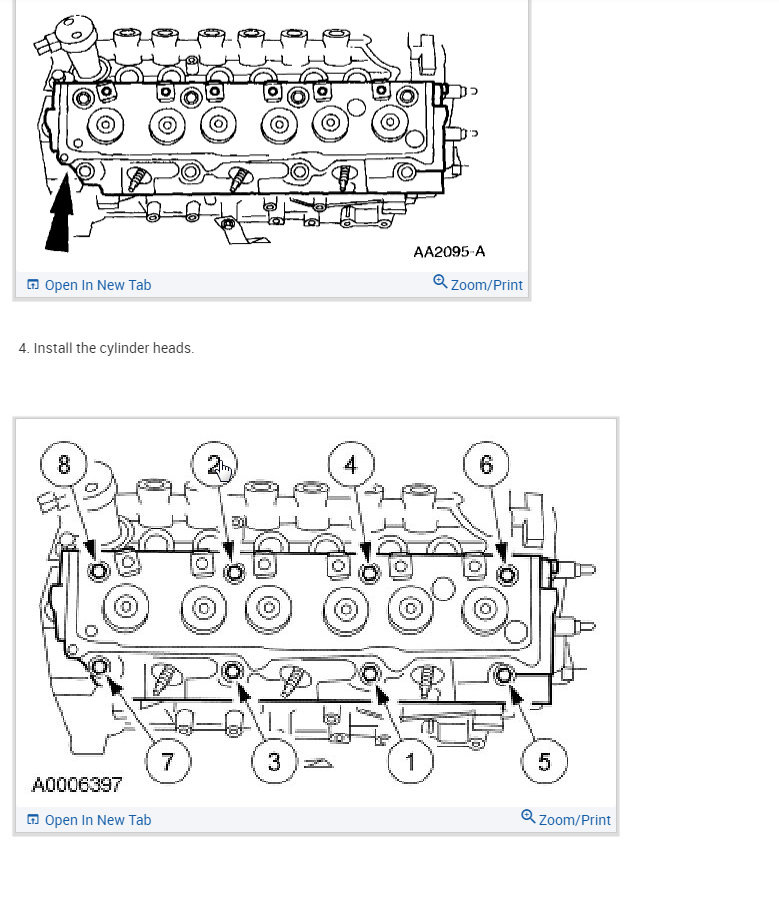 AA2095-A

Open In New Tab

Zoom/Print

4. Install the cylinder heads.

8

2

4

6

7

3

1

5

A0006397

Open In New Tab

Zoom/Print