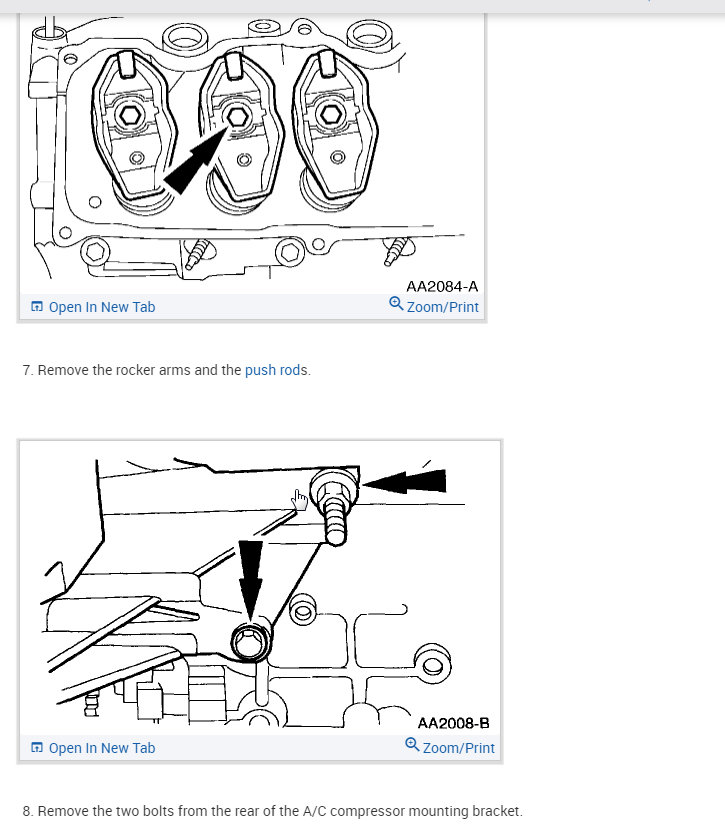 AA2084-A

Open In New Tab

Zoom/Print

7. Remove the rocker arms and the push rods.

AA2008-B

Open In New Tab

Zoom/Print

8. Remove the two bolts from the rear of the A/C compressor mounting bracket.