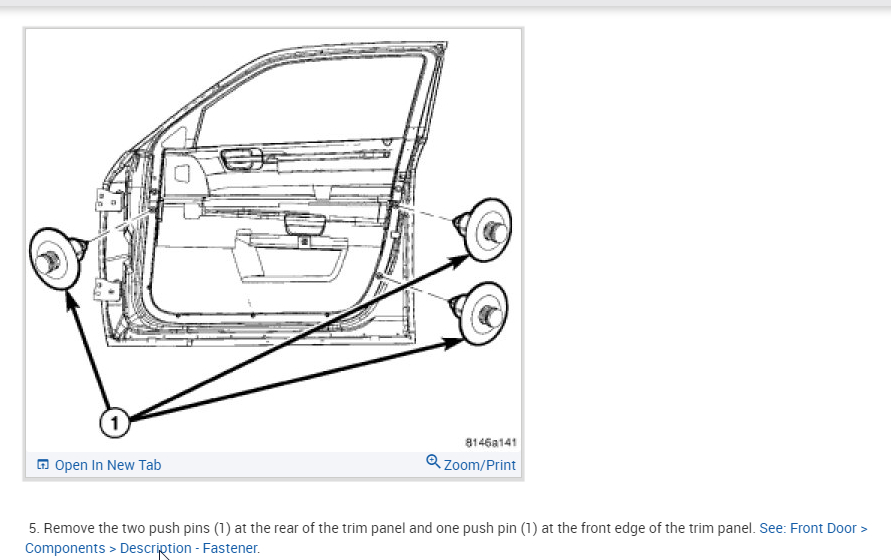 1

8146a141

Open In New Tab

Zoom/Print

5. Remove the two push pins (1) at the rear of the trim panel and one push pin (1) at the front edge of the trim panel. See: Front Door > Components > Description - Fastener.