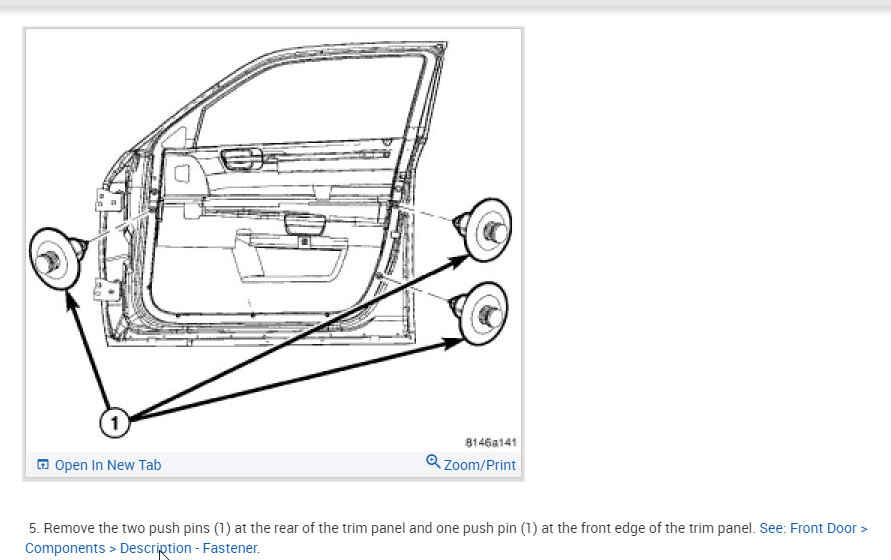 1

8146a141

Open In New Tab

Zoom/Print

5. Remove the two push pins (1) at the rear of the trim panel and one push pin (1) at the front edge of the trim panel. See: Front Door > Components > Description - Fastener.