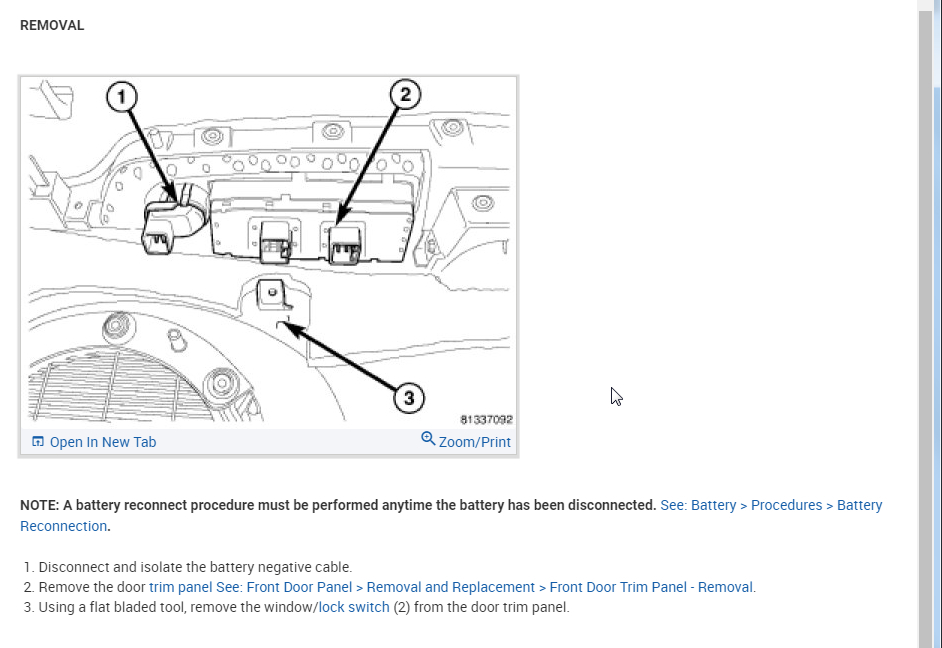 REMOVAL

1
2
3
81337092

Open In New Tab
Zoom/Print

NOTE: A battery reconnect procedure must be performed anytime the battery has been disconnected. See: Battery > Procedures > Battery Reconnection.

1. Disconnect and isolate the battery negative cable.
2. Remove the door trim panel See: Front Door Panel > Removal and Replacement > Front Door Trim Panel - Removal.
3. Using a flat bladed tool, remove the window/lock switch (2) from the door trim panel.