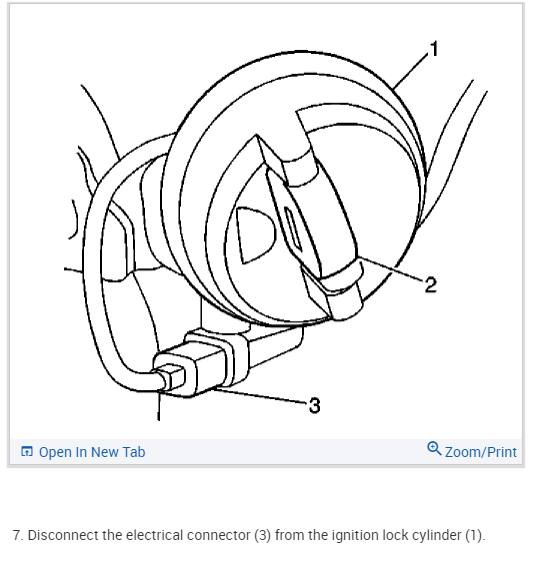 1

2

3

Open In New Tab

Zoom/Print

7. Disconnect the electrical connector (3) from the ignition lock cylinder (1).