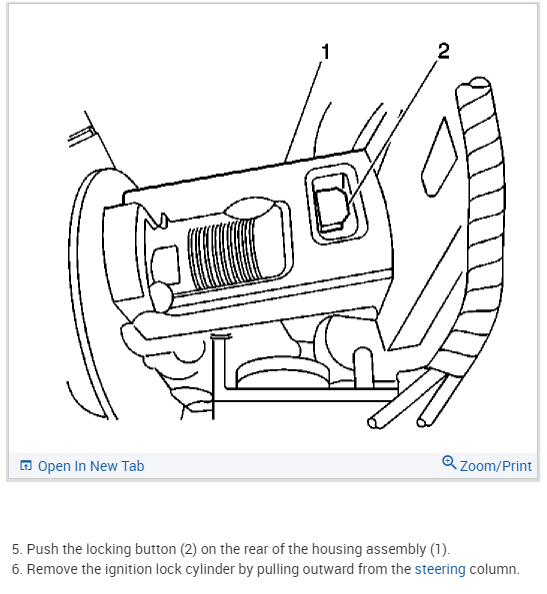 1
2

Open In New Tab
Zoom/Print

5. Push the locking button (2) on the rear of the housing assembly (1).
6. Remove the ignition lock cylinder by pulling outward from the steering column.