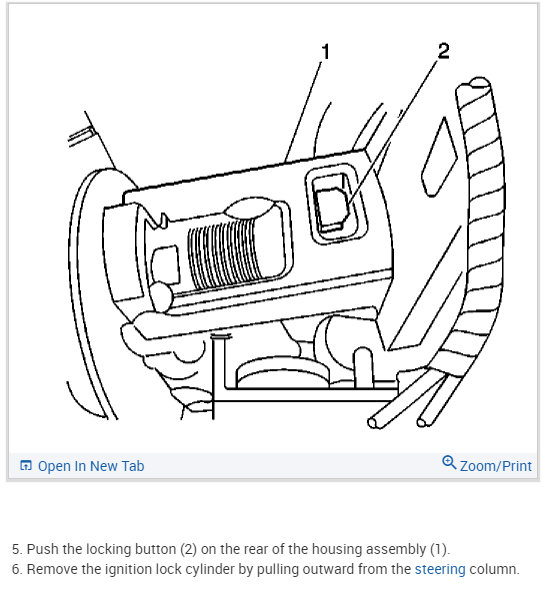 1
2

Open In New Tab
Zoom/Print

5. Push the locking button (2) on the rear of the housing assembly (1).
6. Remove the ignition lock cylinder by pulling outward from the steering column.