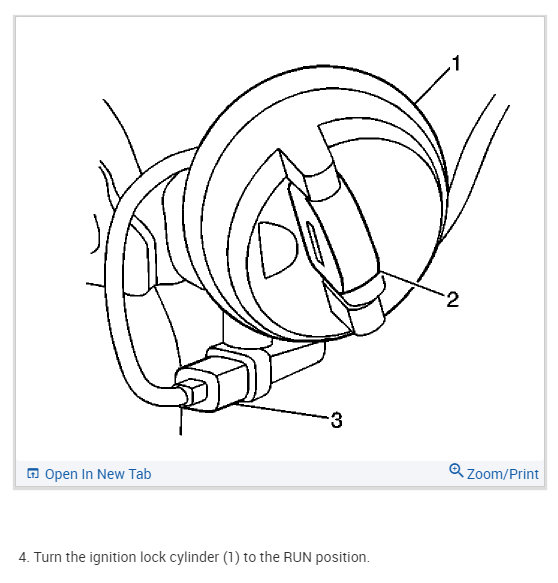 1

2

3

Open In New Tab

Zoom/Print

4. Turn the ignition lock cylinder (1) to the RUN position.