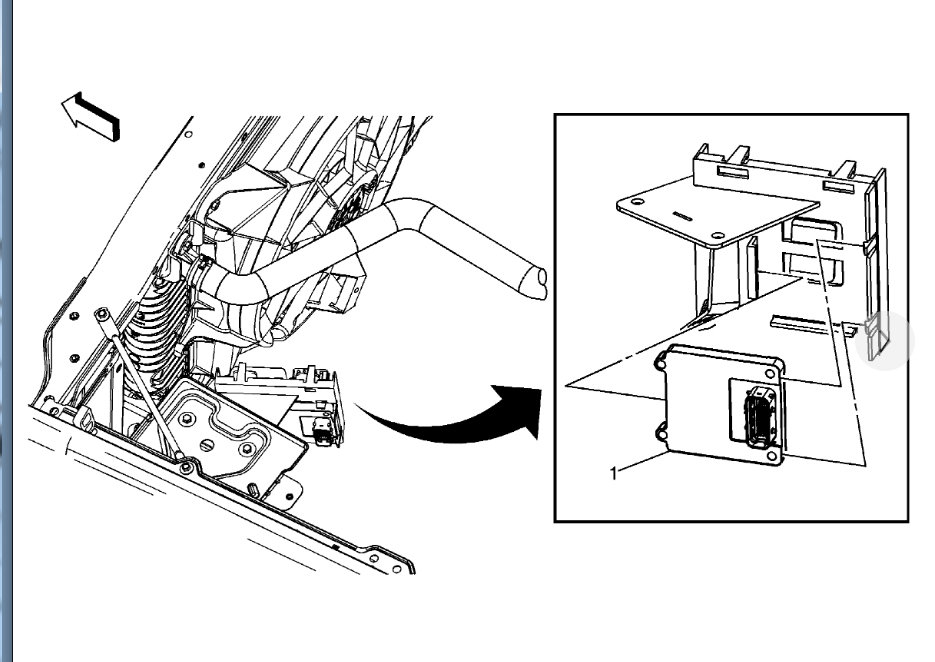 1