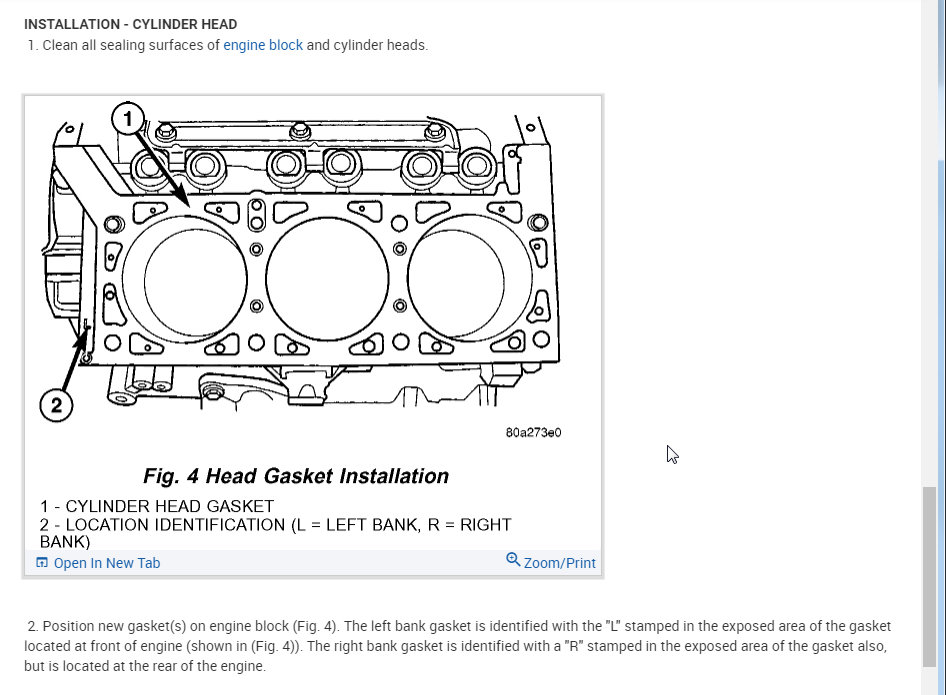 INSTALLATION - CYLINDER HEAD
1. Clean all sealing surfaces of engine block and cylinder heads.

1

2

80a273e0

Fig. 4 Head Gasket Installation

1 - CYLINDER HEAD GASKET
2 - LOCATION IDENTIFICATION (L = LEFT BANK, R = RIGHT BANK)

Open In New Tab
Zoom/Print

2. Position new gasket(s) on engine block (Fig. 4). The left bank gasket is identified with the "L" stamped in the exposed area of the gasket located at front of engine (shown in (Fig. 4)). The right bank gasket is identified with a "R" stamped in the exposed area of the gasket also, but is located at the rear of the engine.