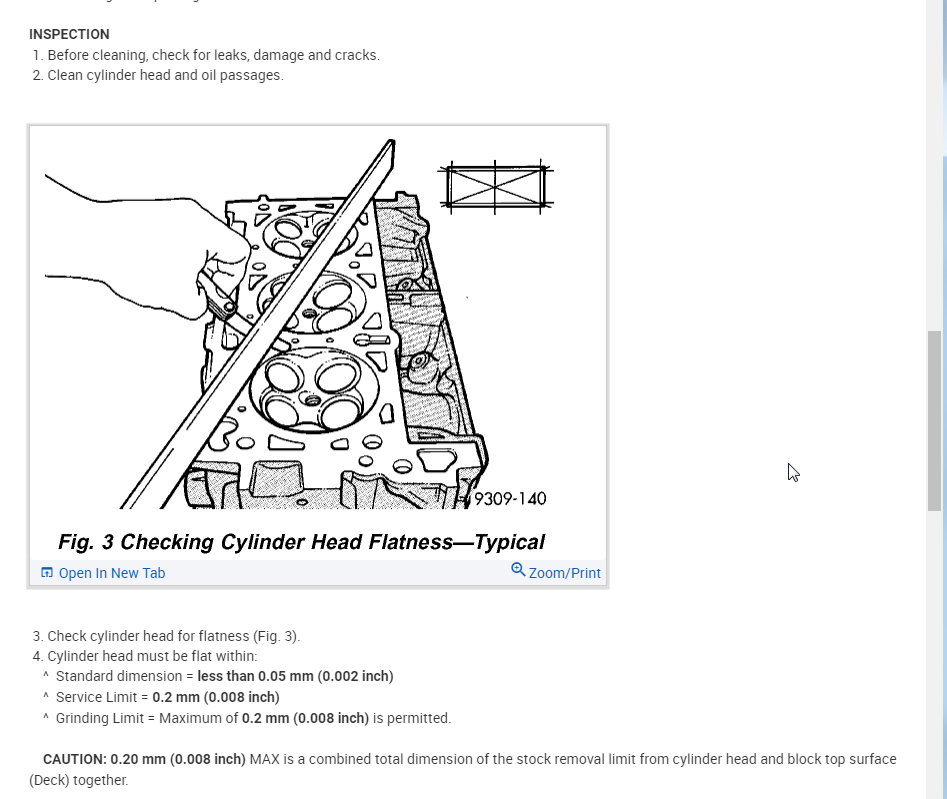 INSPECTION
1. Before cleaning, check for leaks, damage and cracks.
2. Clean cylinder head and oil passages.

9309-140

Fig. 3 Checking Cylinder Head Flatness—Typical

Open In New Tab

Zoom/Print

3. Check cylinder head for flatness (Fig. 3).
4. Cylinder head must be flat within:
^ Standard dimension = less than 0.05 mm (0.002 inch)
^ Service Limit = 0.2 mm (0.008 inch)
^ Grinding Limit = Maximum of 0.2 mm (0.008 inch) is permitted.

CAUTION: 0.20 mm (0.008 inch) MAX is a combined total dimension of the stock removal limit from cylinder head and block top surface (Deck) together.