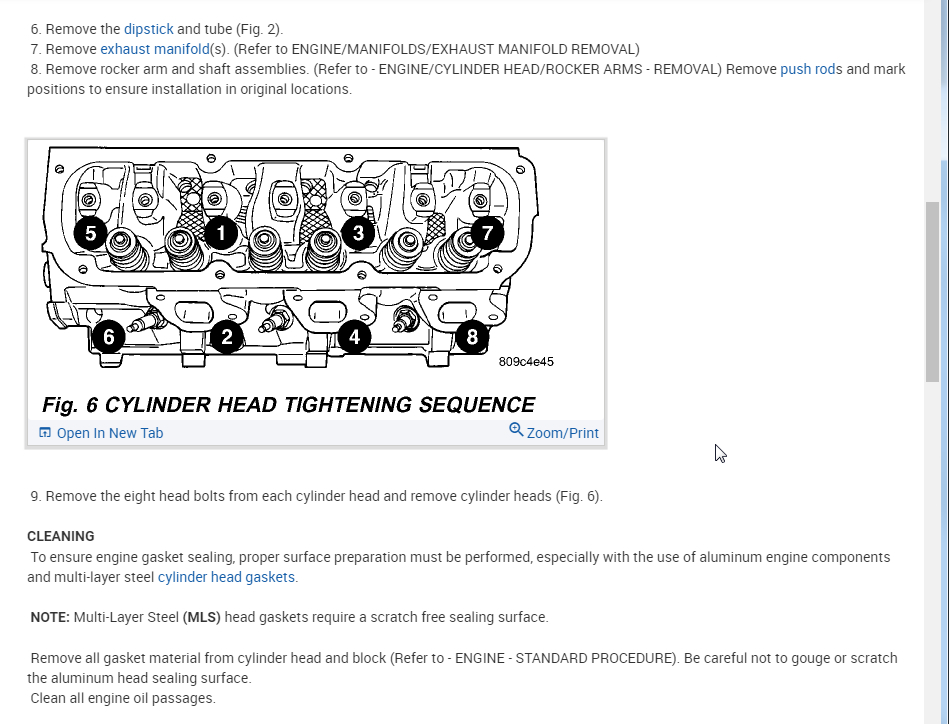 6. Remove the dipstick and tube (Fig. 2).
7. Remove exhaust manifold(s). (Refer to ENGINE/MANIFOLDS/EXHAUST MANIFOLD REMOVAL)
8. Remove rocker arm and shaft assemblies. (Refer to - ENGINE/CYLINDER HEAD/ROCKER ARMS - REMOVAL) Remove push rods and mark positions to ensure installation in original locations.

5
1
3
7
6
2
4
8
809c4e45

Fig. 6 CYLINDER HEAD TIGHTENING SEQUENCE

Open In New Tab
Zoom/Print

9. Remove the eight head bolts from each cylinder head and remove cylinder heads (Fig. 6).

CLEANING
To ensure engine gasket sealing, proper surface preparation must be performed, especially with the use of aluminum engine components and multi-layer steel cylinder head gaskets.

NOTE: Multi-Layer Steel (MLS) head gaskets require a scratch free sealing surface.

Remove all gasket material from cylinder head and block (Refer to - ENGINE - STANDARD PROCEDURE). Be careful not to gouge or scratch the aluminum head sealing surface.
Clean all engine oil passages.