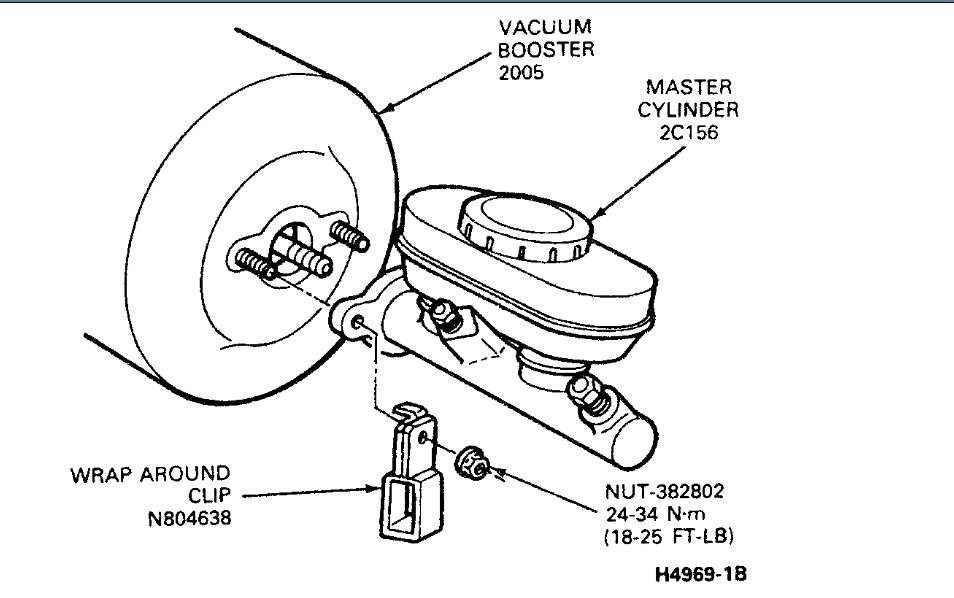 VACUUM
BOOSTER
2005

MASTER
CYLINDER
2C156

WRAP AROUND
CLIP
N804638

NUT-382802
24-34 N·m
(18-25 FT-LB)

H4969-1B