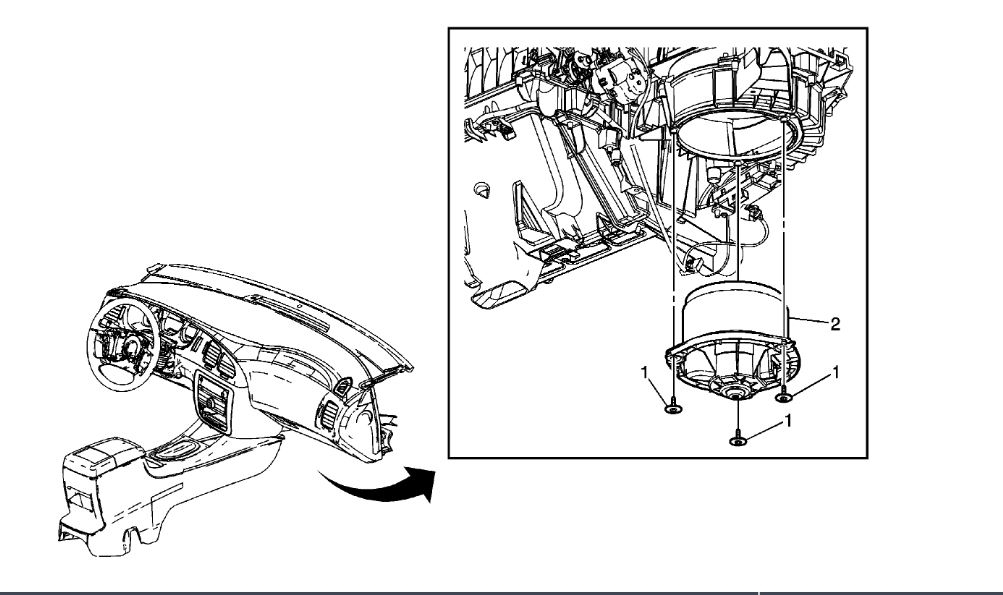 2
1
1
1