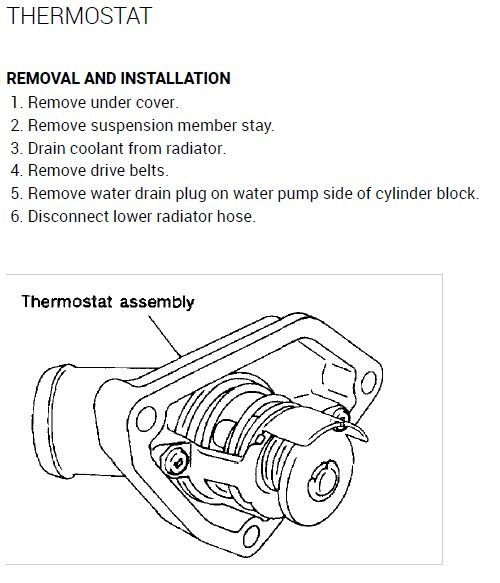 THERMOSTAT

REMOVAL AND INSTALLATION

1. Remove under cover.
2. Remove suspension member stay.
3. Drain coolant from radiator.
4. Remove drive belts.
5. Remove water drain plug on water pump side of cylinder block.
6. Disconnect lower radiator hose.

Thermostat assembly