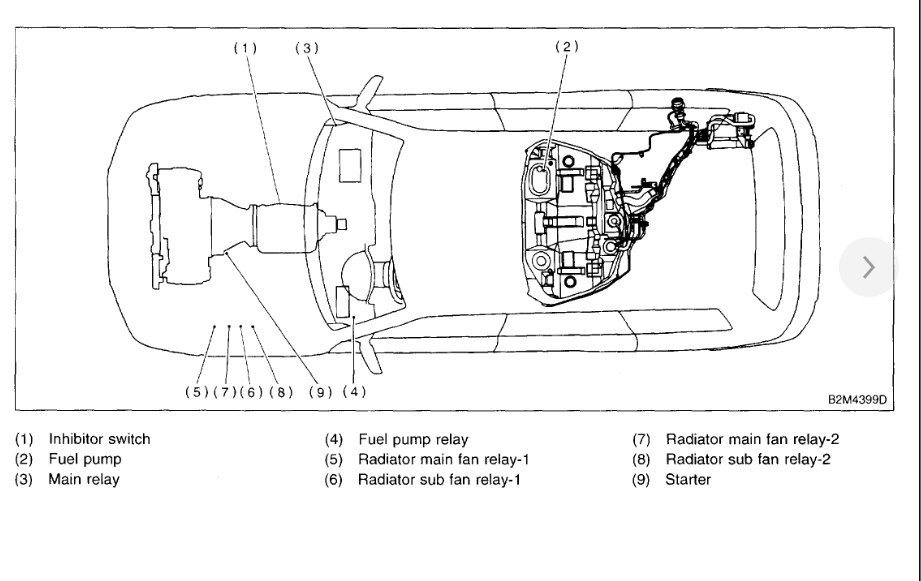 (1) (3) (2)

(5) (7) (6) (8) (9) (4)

B2M4399D

(1) Inhibitor switch
(2) Fuel pump
(3) Main relay

(4) Fuel pump relay
(5) Radiator main fan relay-1
(6) Radiator sub fan relay-1

(7) Radiator main fan relay-2
(8) Radiator sub fan relay-2
(9) Starter