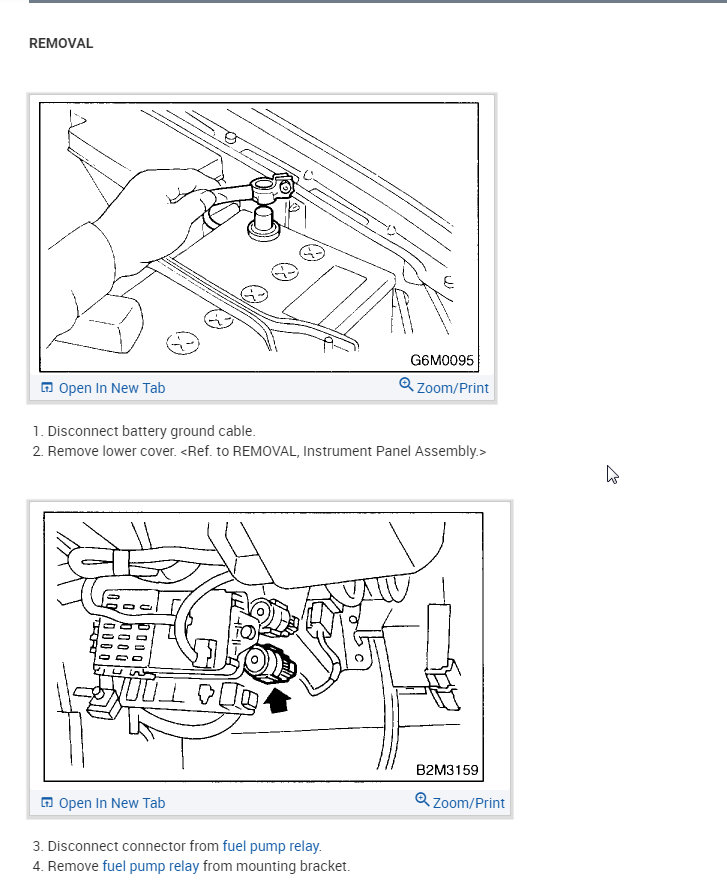 REMOVAL

G6M0095

Open In New Tab

Zoom/Print

1. Disconnect battery ground cable.
2. Remove lower cover. <Ref. to REMOVAL, Instrument Panel Assembly.>

B2M3159

Open In New Tab

Zoom/Print

3. Disconnect connector from fuel pump relay.
4. Remove fuel pump relay from mounting bracket.