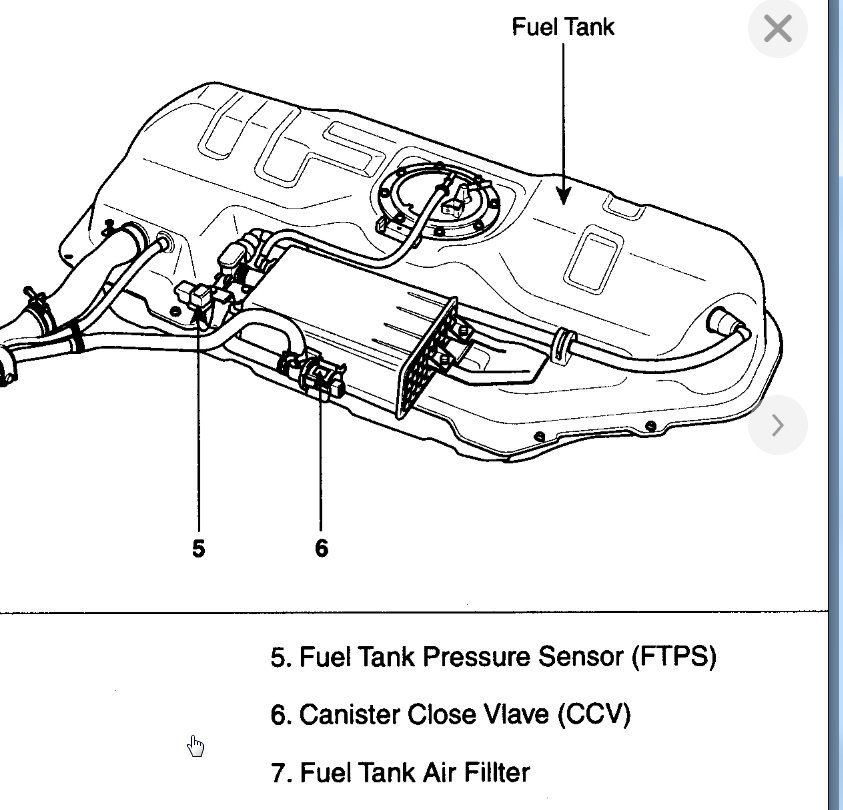 Fuel Tank

5

6

5. Fuel Tank Pressure Sensor (FTPS)

6. Canister Close Vlave (CCV)

7. Fuel Tank Air Fillter