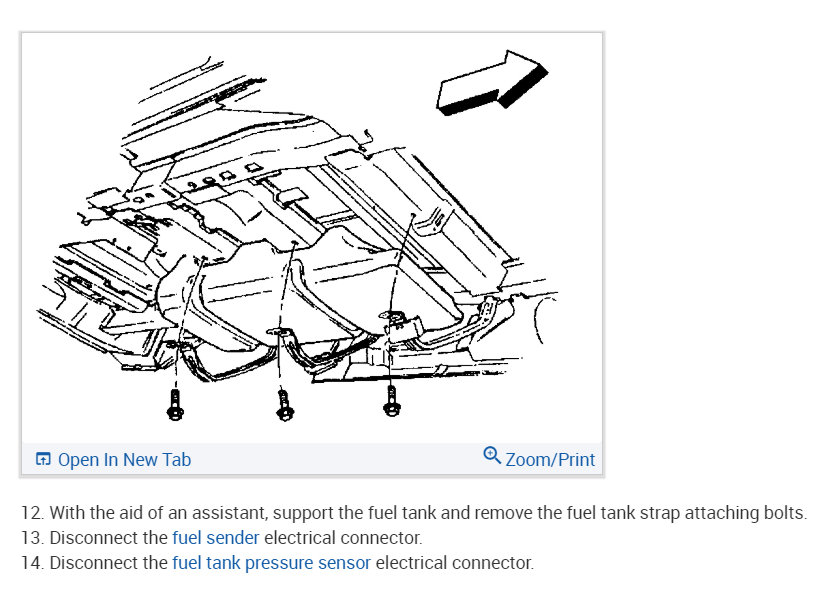 Open In New Tab

Zoom/Print

12. With the aid of an assistant, support the fuel tank and remove the fuel tank strap attaching bolts.
13. Disconnect the fuel sender electrical connector.
14. Disconnect the fuel tank pressure sensor electrical connector.