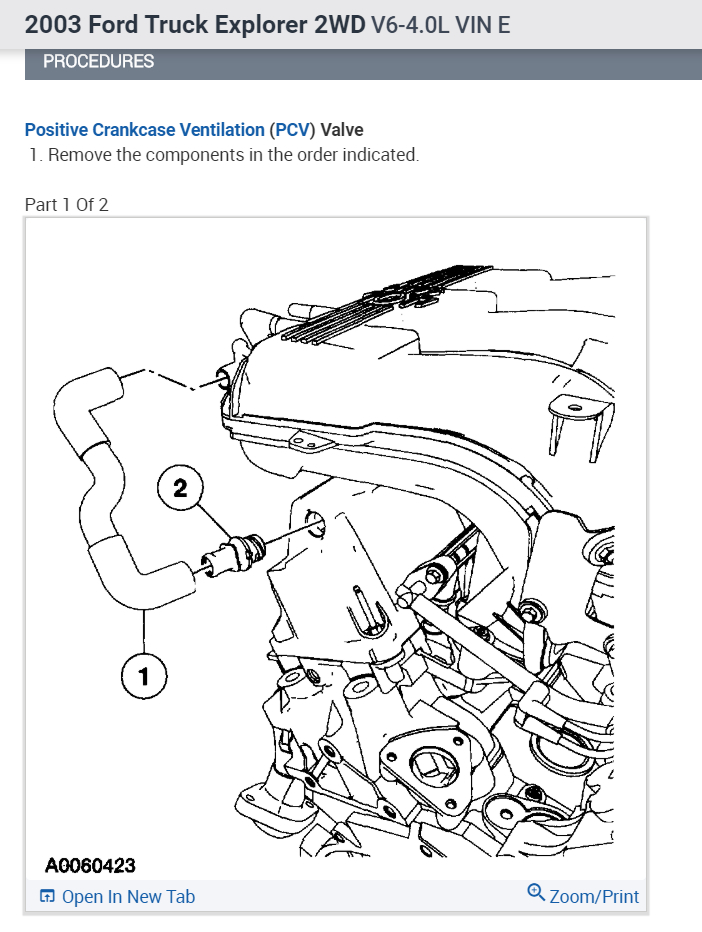 2003 Ford Truck Explorer 2WD V6-4.0L VIN E

PROCEDURES

Positive Crankcase Ventilation (PCV) Valve

1. Remove the components in the order indicated.

Part 1 Of 2

2

1

A0060423

Open In New Tab

Zoom/Print