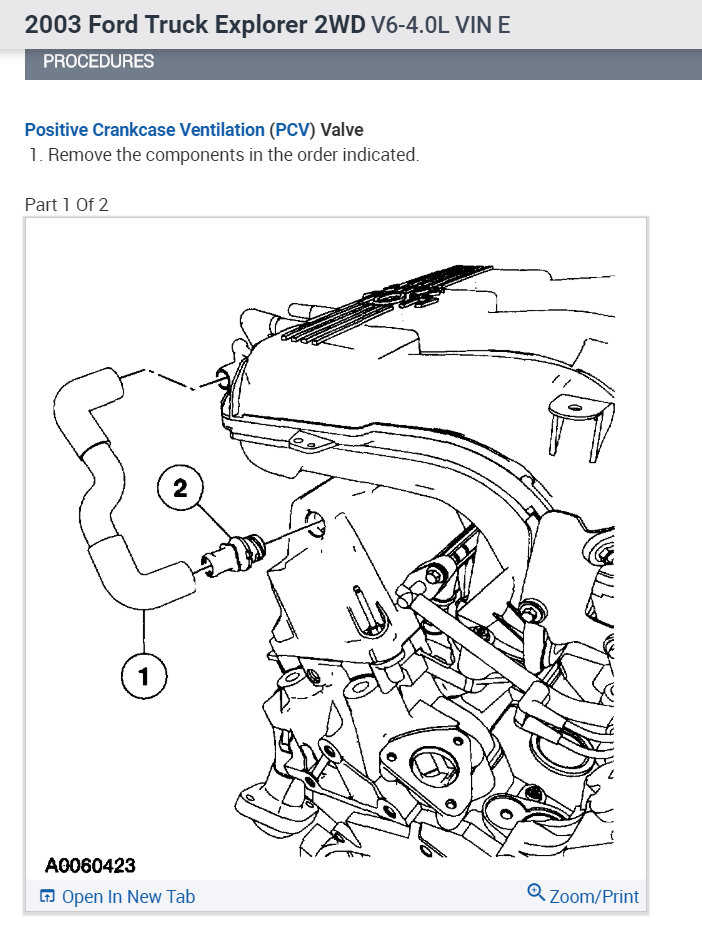 2003 Ford Truck Explorer 2WD V6-4.0L VIN E

PROCEDURES

Positive Crankcase Ventilation (PCV) Valve
1. Remove the components in the order indicated.

Part 1 Of 2

2

1

A0060423

Open In New Tab

Zoom/Print