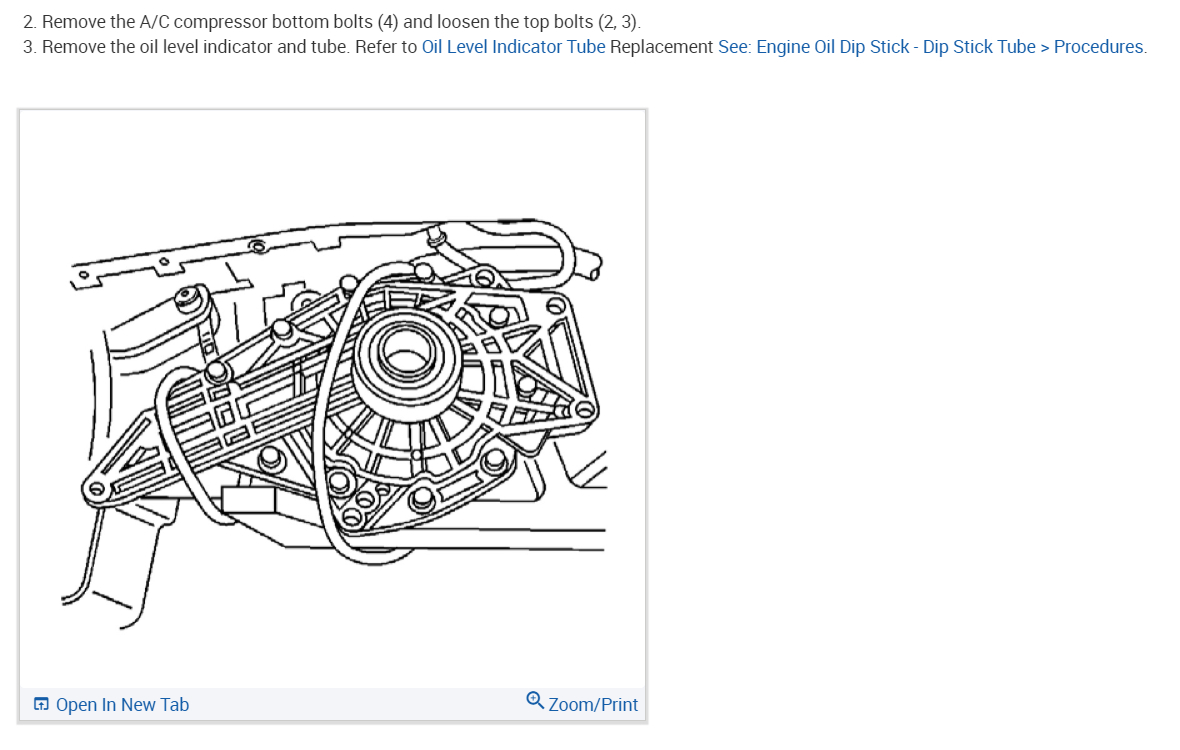 2. Remove the A/C compressor bottom bolts (4) and loosen the top bolts (2, 3).
3. Remove the oil level indicator and tube. Refer to Oil Level Indicator Tube Replacement See: Engine Oil Dip Stick - Dip Stick Tube > Procedures.

Open In New Tab
Zoom/Print