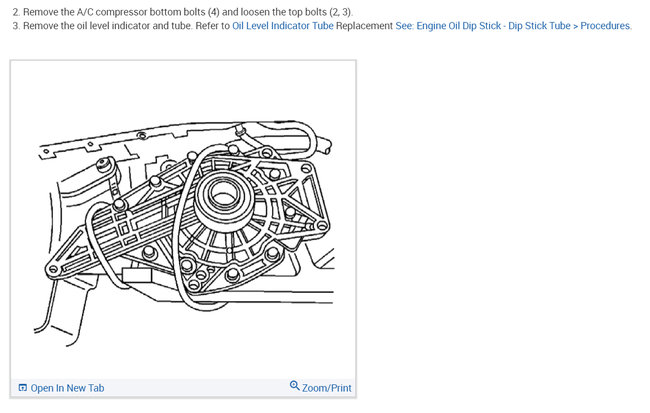 2. Remove the A/C compressor bottom bolts (4) and loosen the top bolts (2, 3).
3. Remove the oil level indicator and tube. Refer to Oil Level Indicator Tube Replacement See: Engine Oil Dip Stick - Dip Stick Tube > Procedures.

Open In New Tab
Zoom/Print