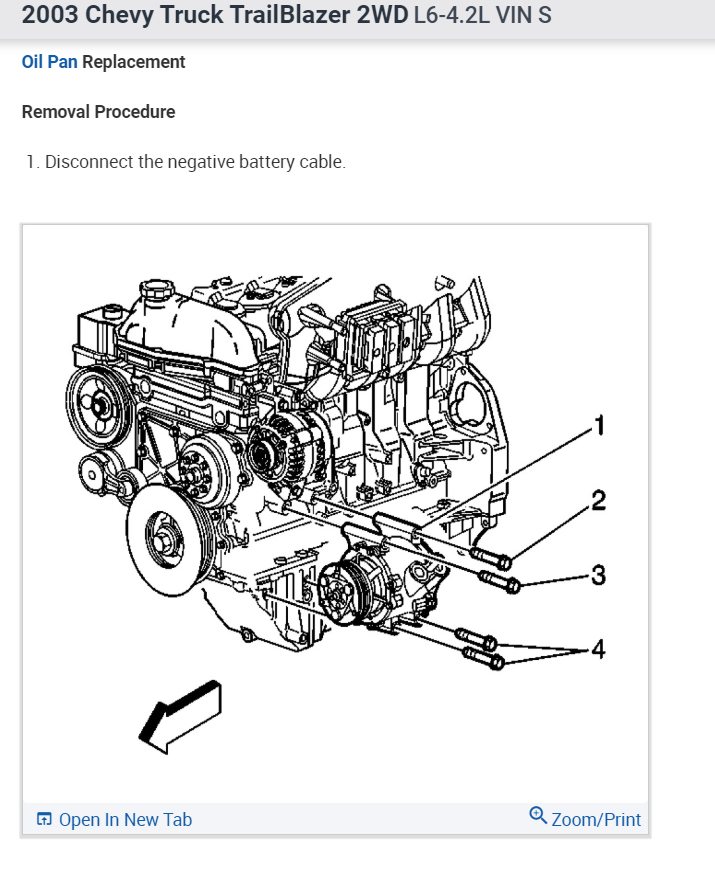 2003 Chevy Truck TrailBlazer 2WD L6-4.2L VIN S

Oil Pan Replacement

Removal Procedure

1. Disconnect the negative battery cable.

1
2
3
4

Open In New Tab
Zoom/Print