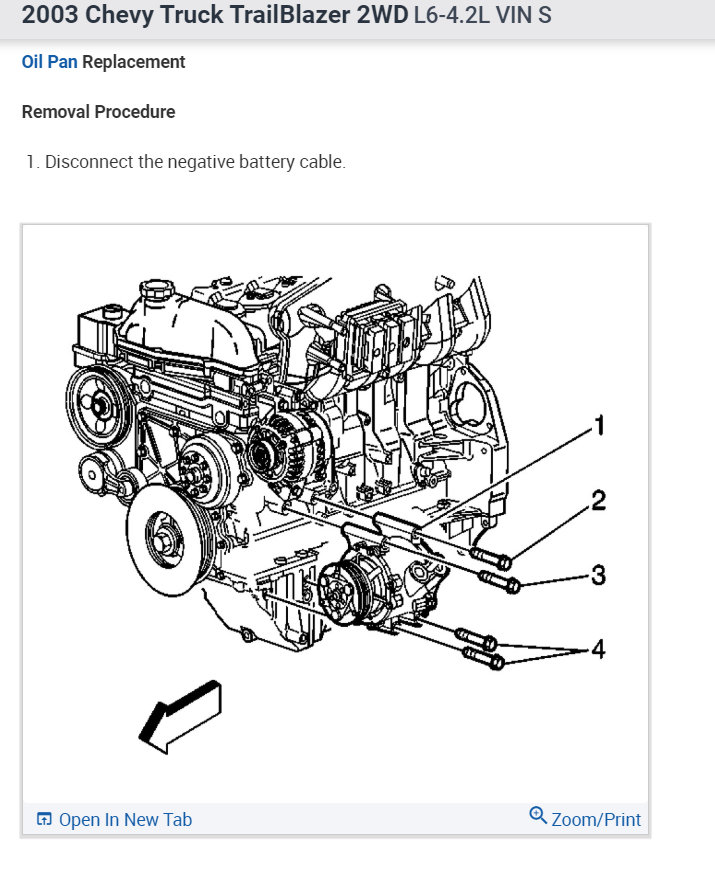 2003 Chevy Truck TrailBlazer 2WD L6-4.2L VIN S

Oil Pan Replacement

Removal Procedure

1. Disconnect the negative battery cable.

1
2
3
4

Open In New Tab

Zoom/Print