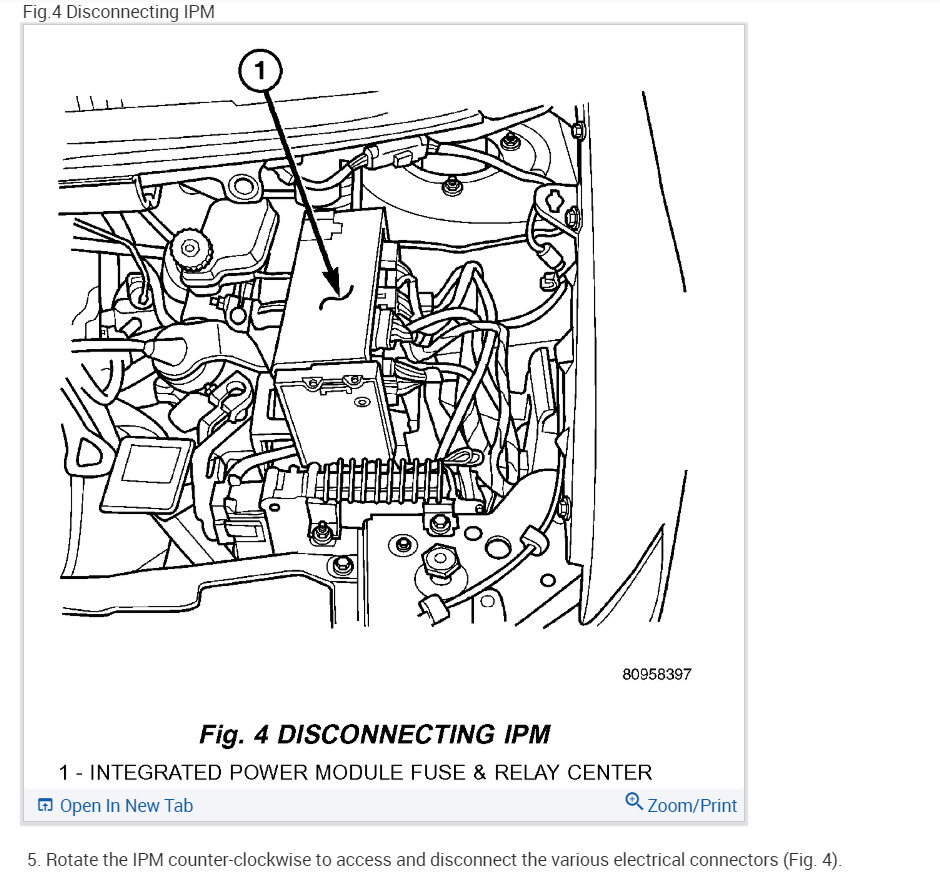 Fig.4 Disconnecting IPM

1

80958397

Fig. 4 DISCONNECTING IPM

1 - INTEGRATED POWER MODULE FUSE & RELAY CENTER

Open In New Tab

Zoom/Print

5. Rotate the IPM counter-clockwise to access and disconnect the various electrical connectors (Fig. 4).