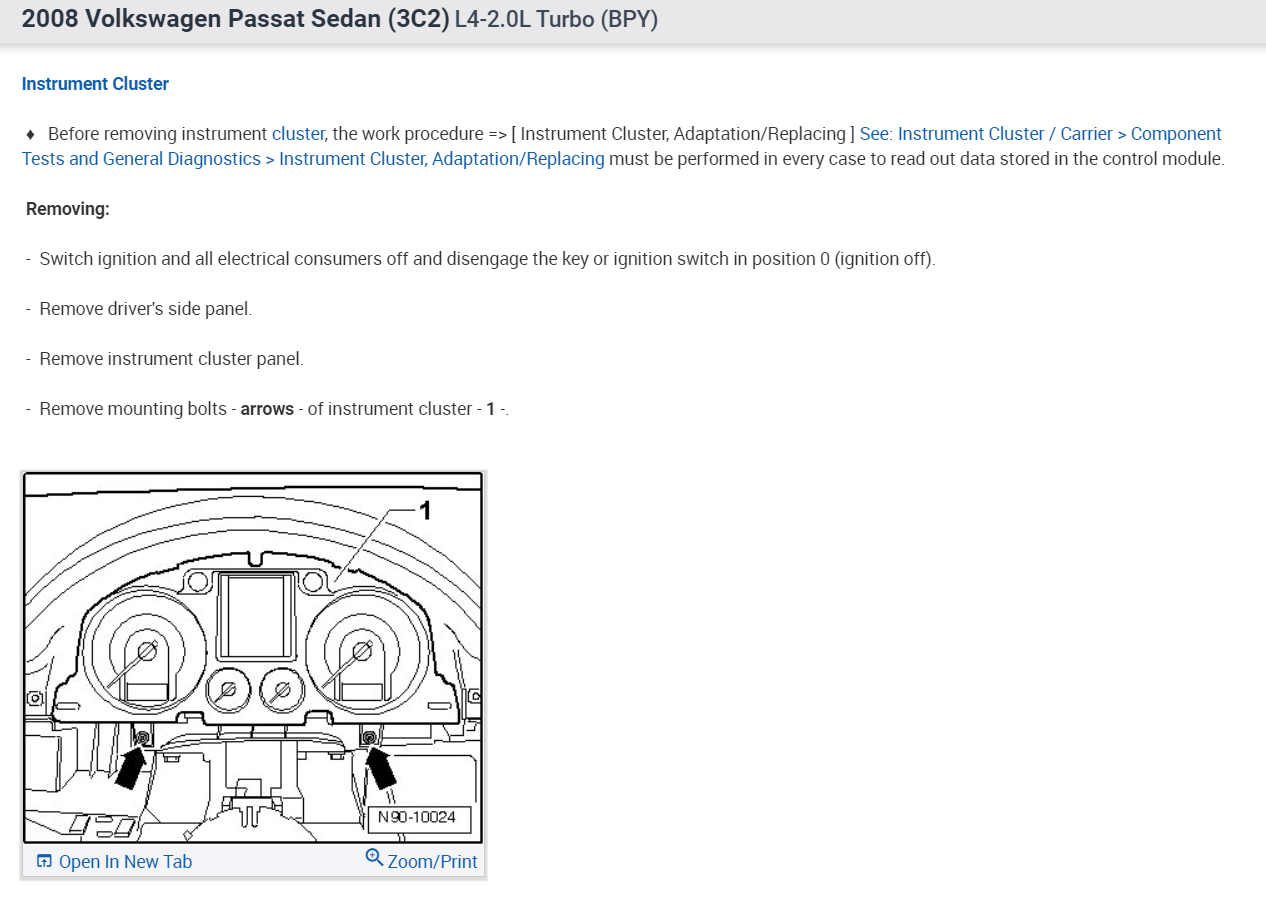 2008 Volkswagen Passat Sedan (3C2) L4-2.0L Turbo (BPY)

Instrument Cluster

♦ Before removing instrument cluster, the work procedure => [ Instrument Cluster, Adaptation/Replacing ] See: Instrument Cluster / Carrier > Component Tests and General Diagnostics > Instrument Cluster, Adaptation/Replacing must be performed in every case to read out data stored in the control module.

Removing:

- Switch ignition and all electrical consumers off and disengage the key or ignition switch in position 0 (ignition off).

- Remove driver's side panel.

- Remove instrument cluster panel.

- Remove mounting bolts - arrows - of instrument cluster - 1 -.

1

N90-10024

Open In New Tab

Zoom/Print