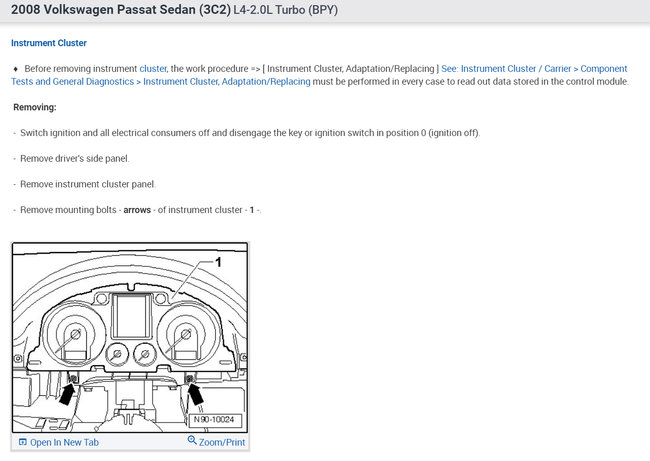 2008 Volkswagen Passat Sedan (3C2) L4-2.0L Turbo (BPY)

Instrument Cluster

♦ Before removing instrument cluster, the work procedure => [ Instrument Cluster, Adaptation/Replacing ] See: Instrument Cluster / Carrier > Component Tests and General Diagnostics > Instrument Cluster, Adaptation/Replacing must be performed in every case to read out data stored in the control module.

Removing:

- Switch ignition and all electrical consumers off and disengage the key or ignition switch in position 0 (ignition off).

- Remove driver's side panel.

- Remove instrument cluster panel.

- Remove mounting bolts - arrows - of instrument cluster - 1 -.

1

N90-10024

Open In New Tab

Zoom/Print