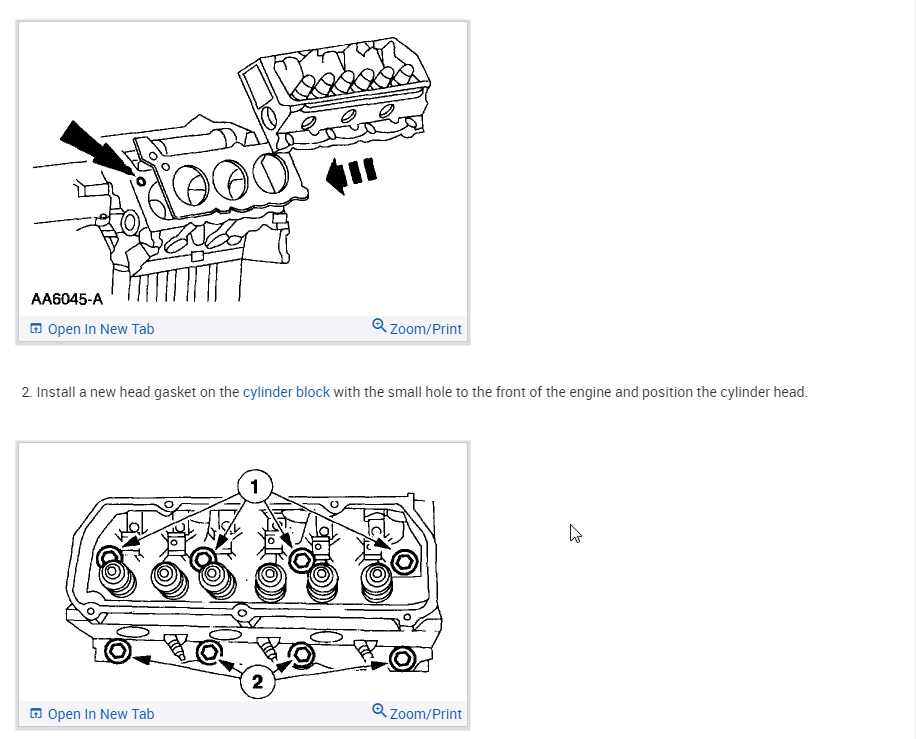 AA6045-A

Open In New Tab

Zoom/Print

2. Install a new head gasket on the cylinder block with the small hole to the front of the engine and position the cylinder head.

1

2

Open In New Tab

Zoom/Print