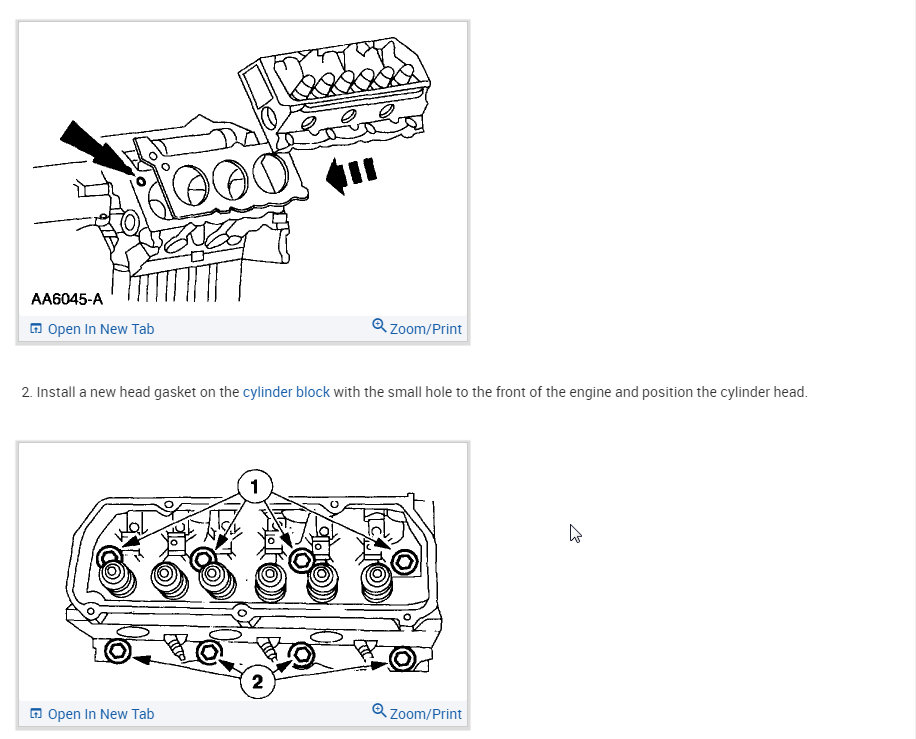 AA6045-A

Open In New Tab

Zoom/Print

2. Install a new head gasket on the cylinder block with the small hole to the front of the engine and position the cylinder head.

1

2

Open In New Tab

Zoom/Print