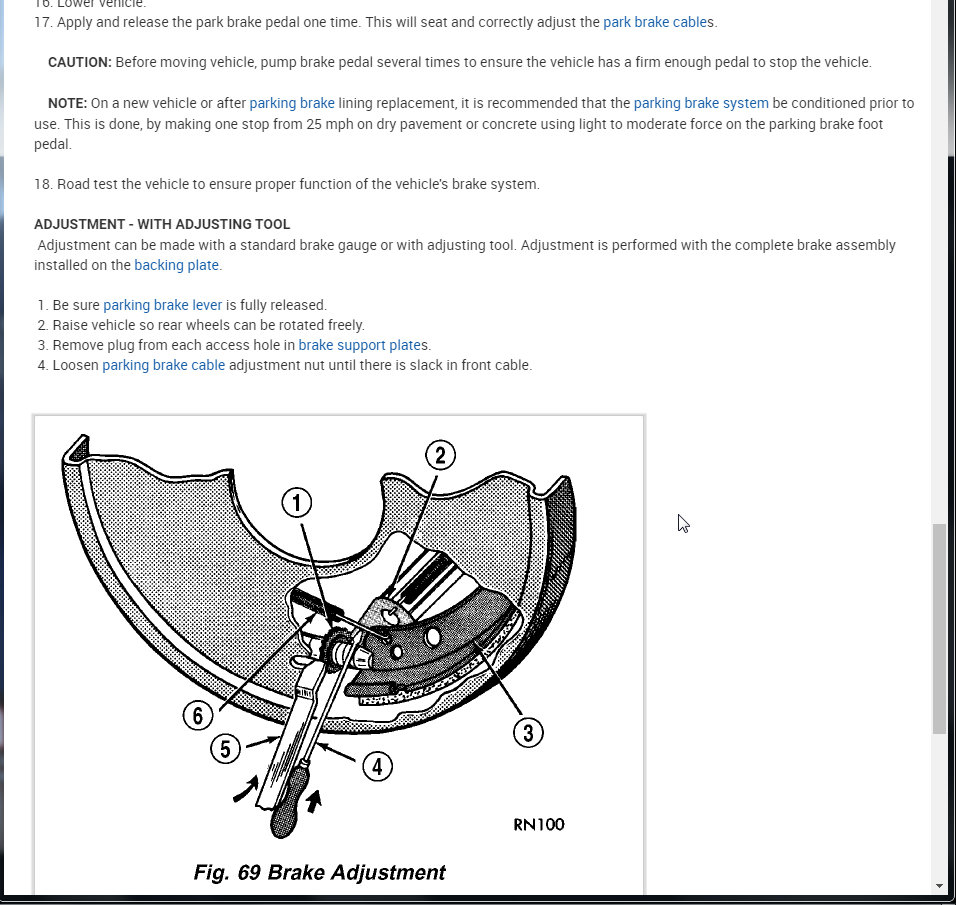 16. Lower vehicle.
17. Apply and release the park brake pedal one time. This will seat and correctly adjust the park brake cables.

CAUTION: Before moving vehicle, pump brake pedal several times to ensure the vehicle has a firm enough pedal to stop the vehicle.

NOTE: On a new vehicle or after parking brake lining replacement, it is recommended that the parking brake system be conditioned prior to use. This is done, by making one stop from 25 mph on dry pavement or concrete using light to moderate force on the parking brake foot pedal.

18. Road test the vehicle to ensure proper function of the vehicle's brake system.

ADJUSTMENT - WITH ADJUSTING TOOL
Adjustment can be made with a standard brake gauge or with adjusting tool. Adjustment is performed with the complete brake assembly installed on the backing plate.

1. Be sure parking brake lever is fully released.
2. Raise vehicle so rear wheels can be rotated freely.
3. Remove plug from each access hole in brake support plates.
4. Loosen parking brake cable adjustment nut until there is slack in front cable.

1
2
3
4
5
6
RN100

Fig. 69 Brake Adjustment