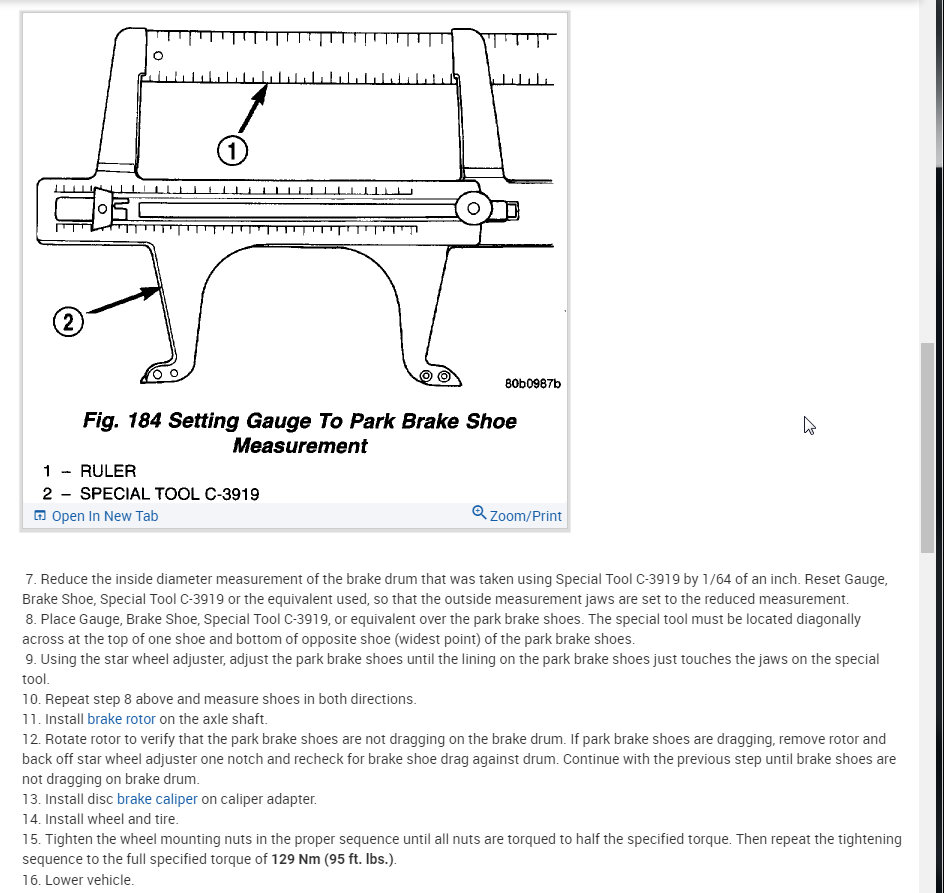 1

2

80b0987b

Fig. 184 Setting Gauge To Park Brake Shoe Measurement

1 – RULER
2 – SPECIAL TOOL C-3919

Open In New Tab

Zoom/Print

7. Reduce the inside diameter measurement of the brake drum that was taken using Special Tool C-3919 by 1/64 of an inch. Reset Gauge, Brake Shoe, Special Tool C-3919 or the equivalent used, so that the outside measurement jaws are set to the reduced measurement.
8. Place Gauge, Brake Shoe, Special Tool C-3919, or equivalent over the park brake shoes. The special tool must be located diagonally across at the top of one shoe and bottom of opposite shoe (widest point) of the park brake shoes.
9. Using the star wheel adjuster, adjust the park brake shoes until the lining on the park brake shoes just touches the jaws on the special tool.
10. Repeat step 8 above and measure shoes in both directions.
11. Install brake rotor on the axle shaft.
12. Rotate rotor to verify that the park brake shoes are not dragging on the brake drum. If park brake shoes are dragging, remove rotor and back off star wheel adjuster one notch and recheck for brake shoe drag against drum. Continue with the previous step until brake shoes are not dragging on brake drum.
13. Install disc brake caliper on caliper adapter.
14. Install wheel and tire.
15. Tighten the wheel mounting nuts in the proper sequence until all nuts are torqued to half the specified torque. Then repeat the tightening sequence to the full specified torque of 129 Nm (95 ft. lbs.).
16. Lower vehicle.