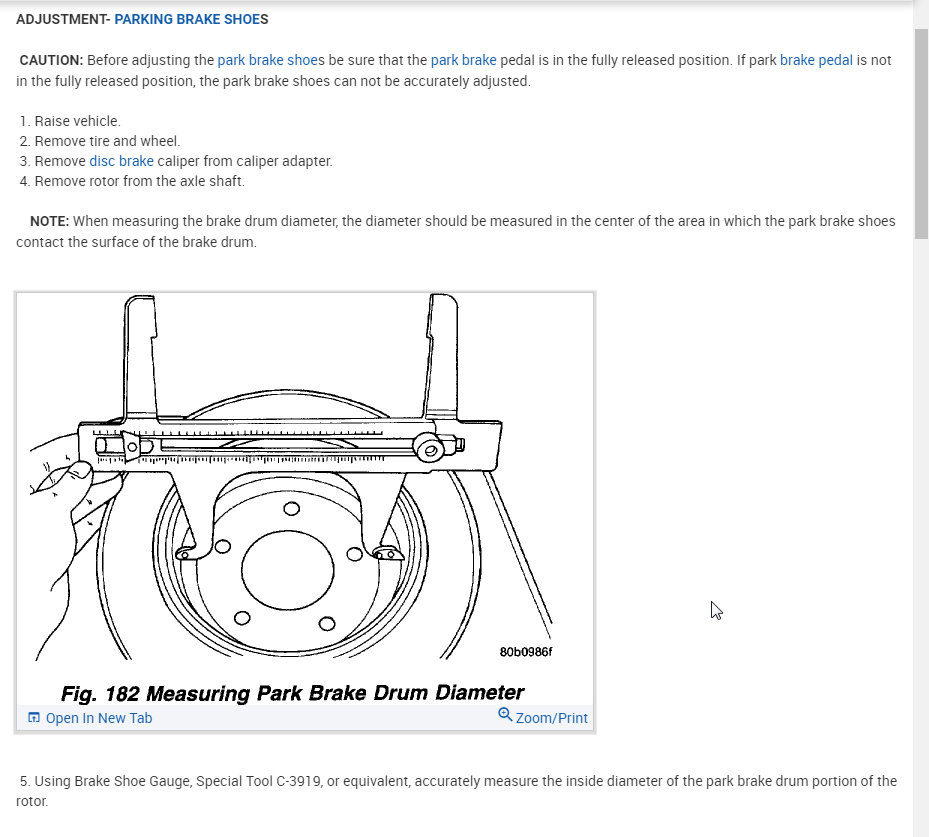 ADJUSTMENT- PARKING BRAKE SHOES

CAUTION: Before adjusting the park brake shoes be sure that the park brake pedal is in the fully released position. If park brake pedal is not in the fully released position, the park brake shoes can not be accurately adjusted.

1. Raise vehicle.
2. Remove tire and wheel.
3. Remove disc brake caliper from caliper adapter.
4. Remove rotor from the axle shaft.

NOTE: When measuring the brake drum diameter, the diameter should be measured in the center of the area in which the park brake shoes contact the surface of the brake drum.

80b0986f

Fig. 182 Measuring Park Brake Drum Diameter

Open In New Tab

Zoom/Print

5. Using Brake Shoe Gauge, Special Tool C-3919, or equivalent, accurately measure the inside diameter of the park brake drum portion of the rotor.