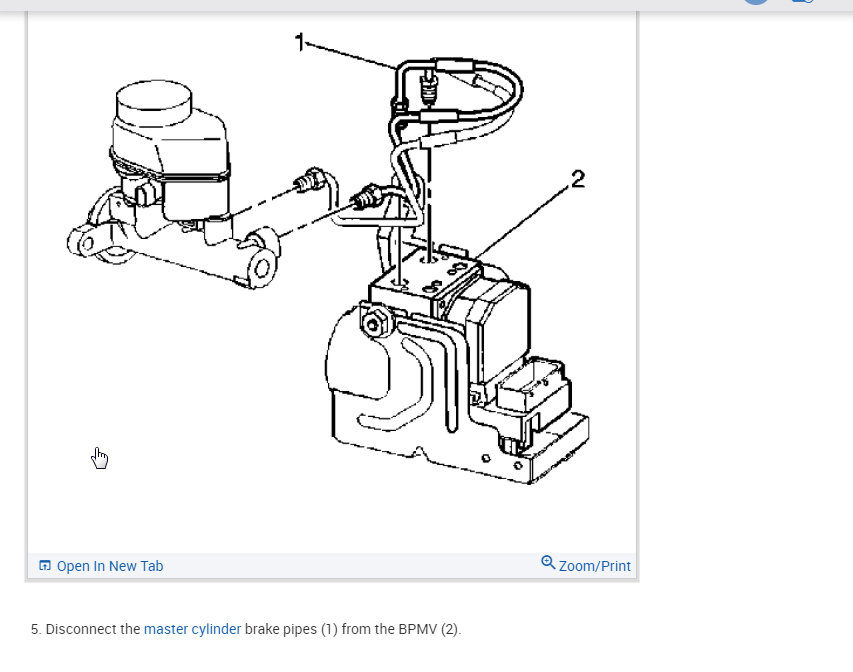 1

2

Open In New Tab

Zoom/Print

5. Disconnect the master cylinder brake pipes (1) from the BPMV (2).