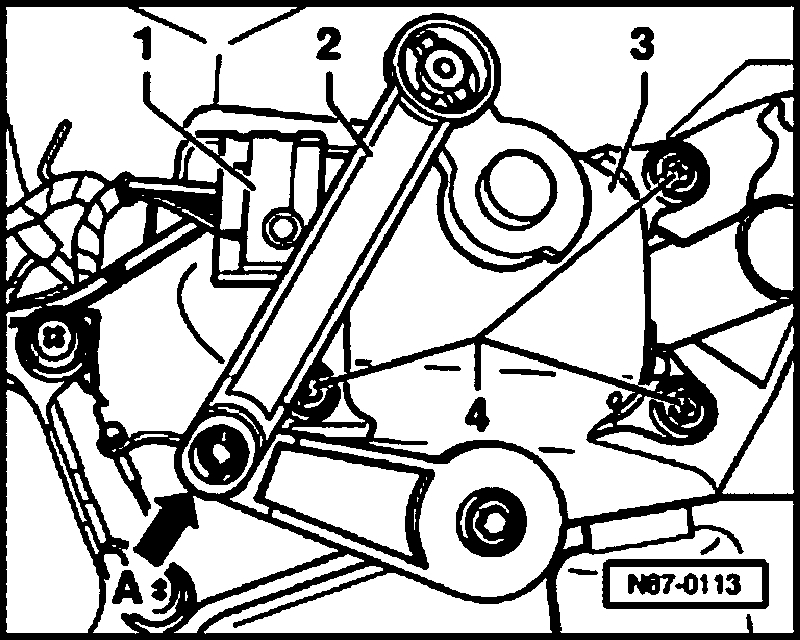 1
2
3
4
A
N87-0113