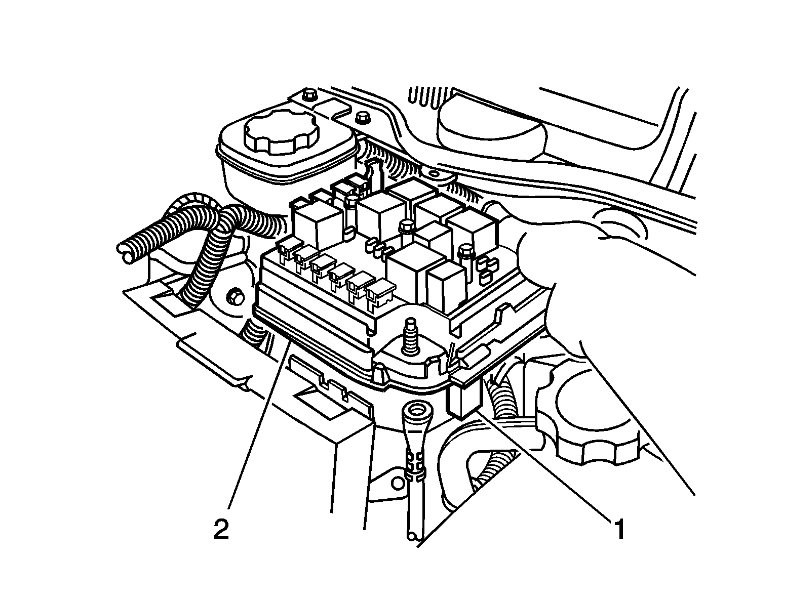 2
1