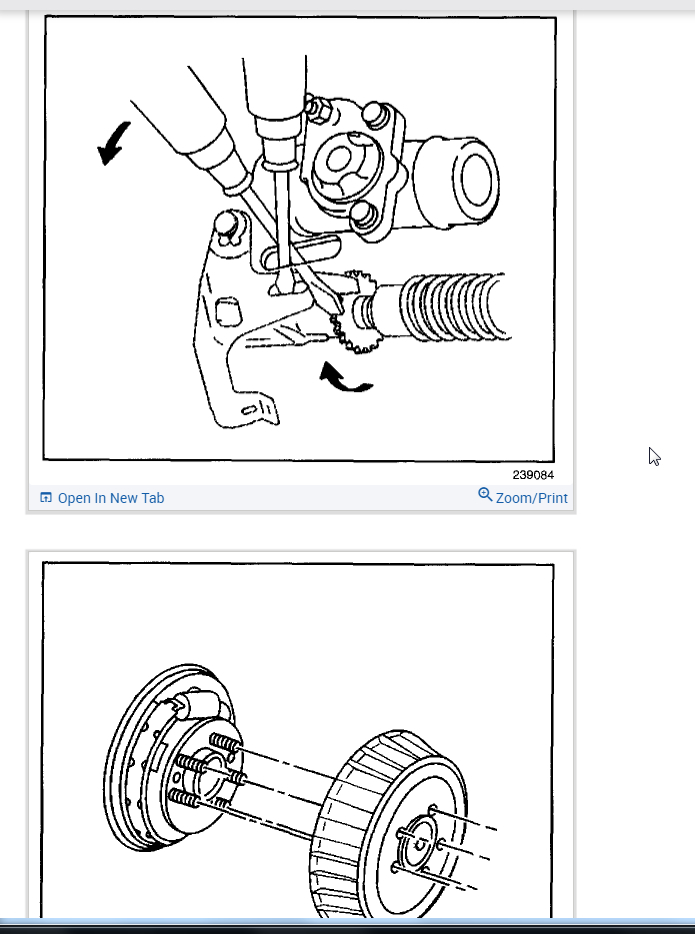 239084

Open In New Tab

Zoom/Print