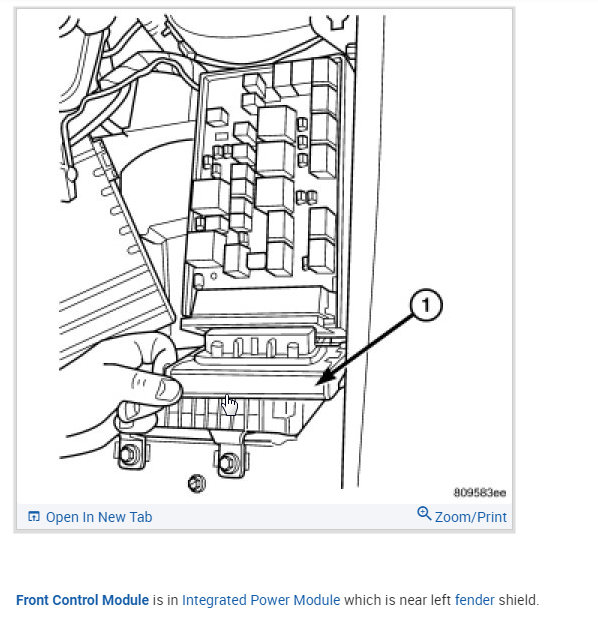 1

809583ee

Open In New Tab

Zoom/Print

Front Control Module is in Integrated Power Module which is near left fender shield.