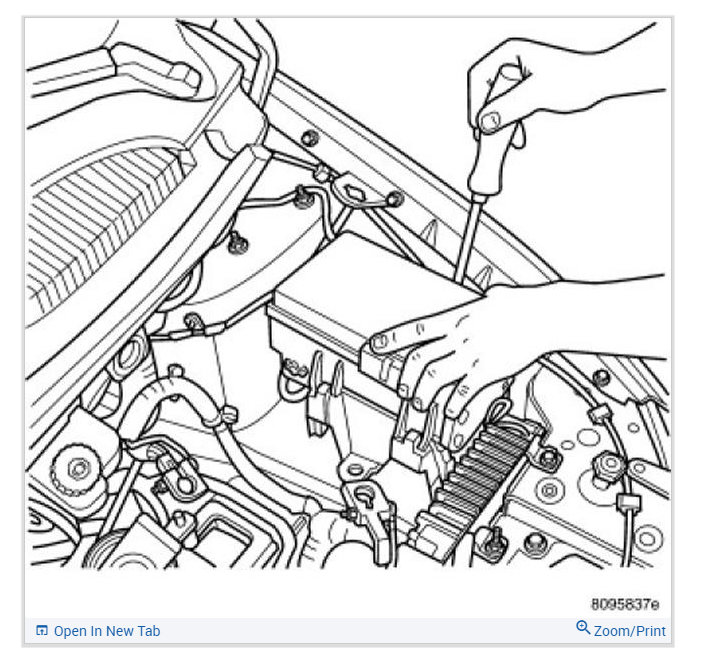 8095837e

Open In New Tab

Zoom/Print