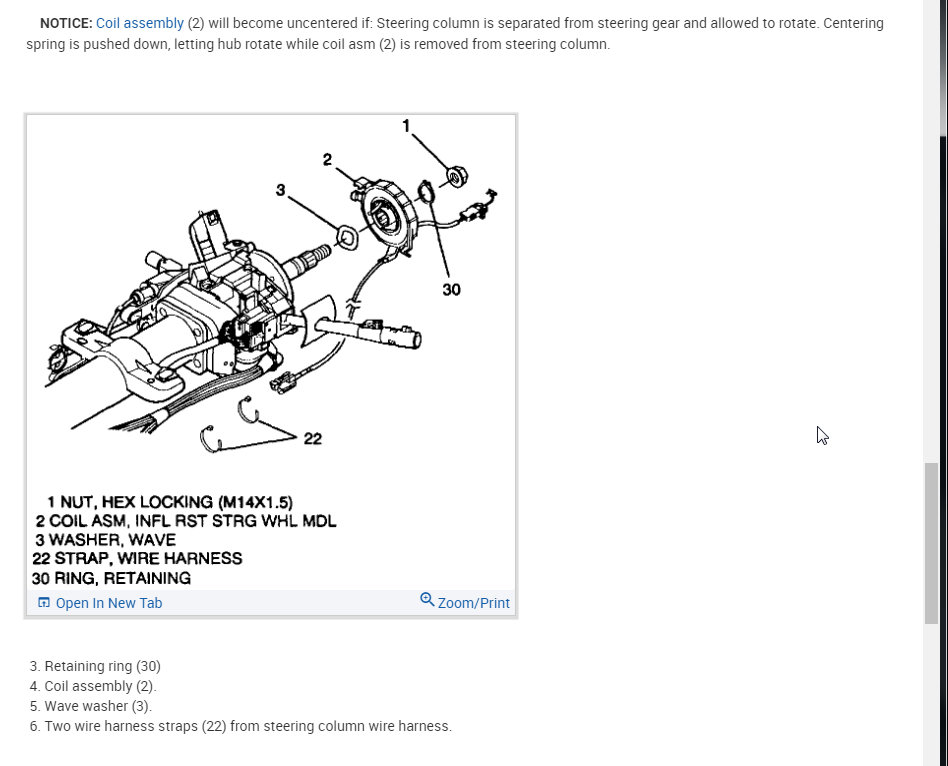 NOTICE: Coil assembly (2) will become uncentered if: Steering column is separated from steering gear and allowed to rotate. Centering spring is pushed down, letting hub rotate while coil asm (2) is removed from steering column.

1
2
3
30
22

1 NUT, HEX LOCKING (M14X1.5)
2 COIL ASM, INFL RST STRG WHL MDL
3 WASHER, WAVE
22 STRAP, WIRE HARNESS
30 RING, RETAINING

Open In New Tab
Zoom/Print

3. Retaining ring (30)
4. Coil assembly (2).
5. Wave washer (3).
6. Two wire harness straps (22) from steering column wire harness.