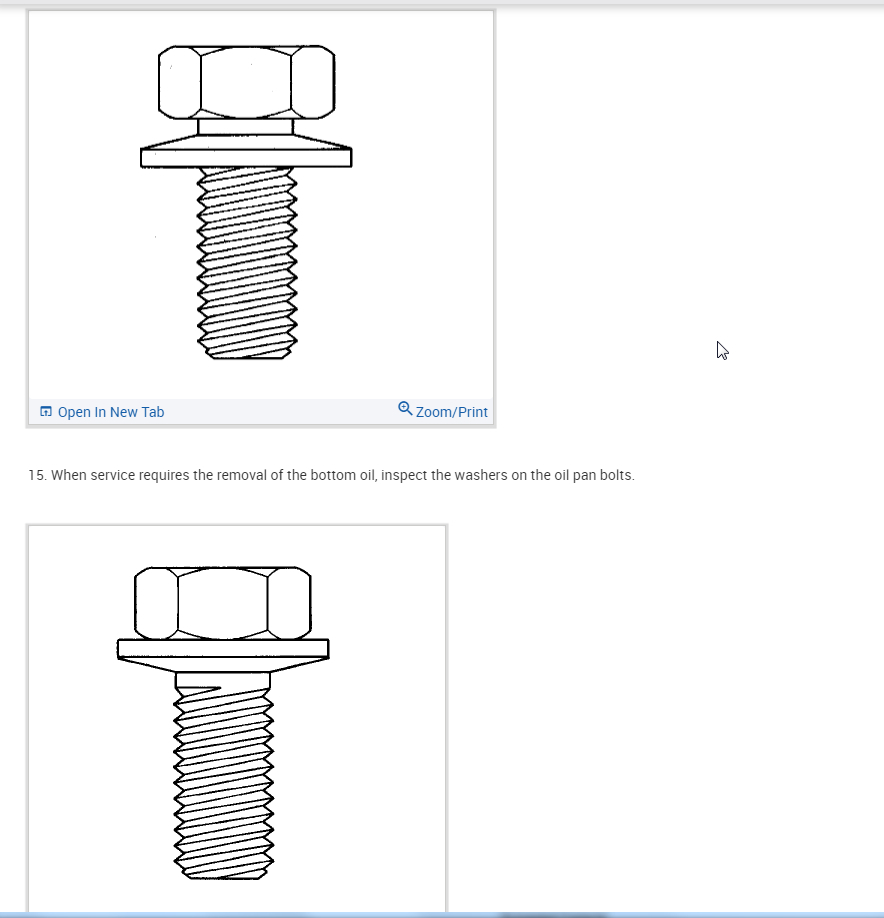 Open In New Tab

Zoom/Print

15. When service requires the removal of the bottom oil, inspect the washers on the oil pan bolts.