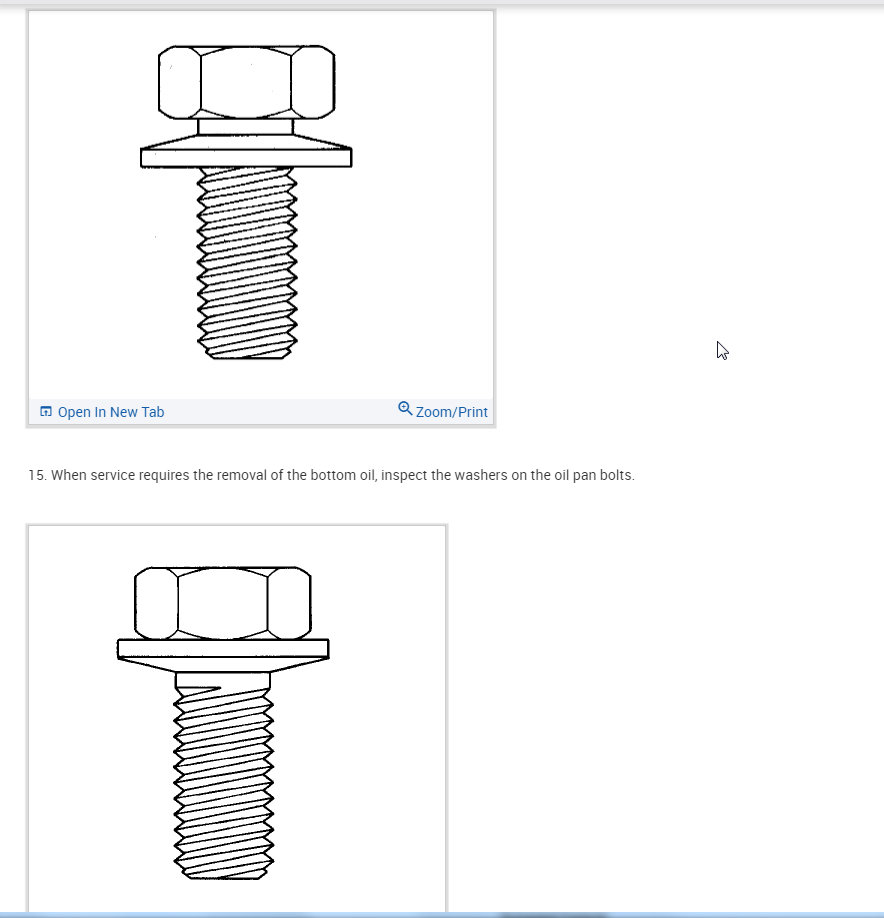 Open In New Tab
Zoom/Print

15. When service requires the removal of the bottom oil, inspect the washers on the oil pan bolts.