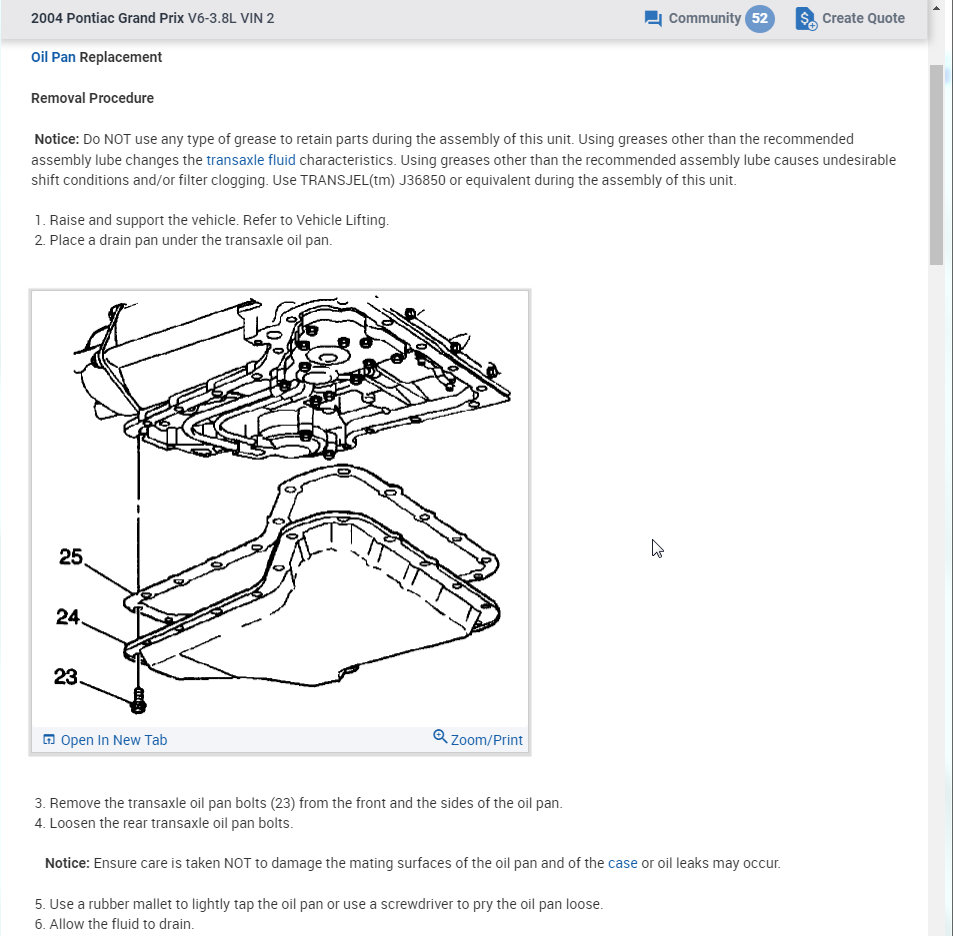 2004 Pontiac Grand Prix V6-3.8L VIN 2

Community 52

Create Quote

Oil Pan Replacement

Removal Procedure

Notice: Do NOT use any type of grease to retain parts during the assembly of this unit. Using greases other than the recommended assembly lube changes the transaxle fluid characteristics. Using greases other than the recommended assembly lube causes undesirable shift conditions and/or filter clogging. Use TRANSJEL(tm) J36850 or equivalent during the assembly of this unit.

1. Raise and support the vehicle. Refer to Vehicle Lifting.
2. Place a drain pan under the transaxle oil pan.

25
24
23

Open In New Tab

Zoom/Print

3. Remove the transaxle oil pan bolts (23) from the front and the sides of the oil pan.
4. Loosen the rear transaxle oil pan bolts.

Notice: Ensure care is taken NOT to damage the mating surfaces of the oil pan and of the case or oil leaks may occur.

5. Use a rubber mallet to lightly tap the oil pan or use a screwdriver to pry the oil pan loose.
6. Allow the fluid to drain.